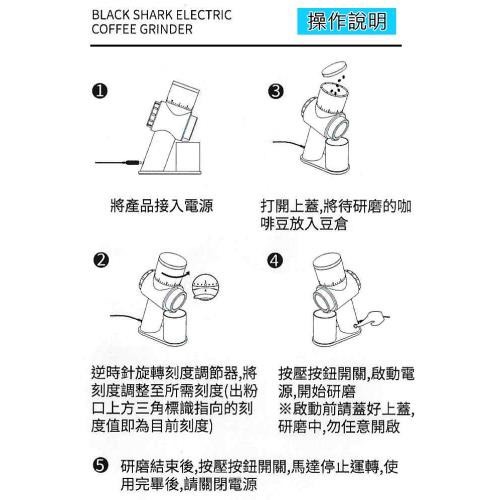 BLACK SHARK ELECTRIC
COFFEE GRINDER

操作說明

❶

將產品接入電源

❸

打開上蓋,將待研磨的咖啡豆放入豆倉

❷

逆時針旋轉刻度調節器,將刻度調整至所需刻度(出粉口上方三角標識指向的刻度值即為目前刻度)

❹

按壓按鈕開關,啟動電源,開始研磨
※啟動前請蓋好上蓋,研磨中,勿任意開啟

❺ 研磨結束後,按壓按鈕開關,馬達停止運轉,使用完畢後,請關閉電源