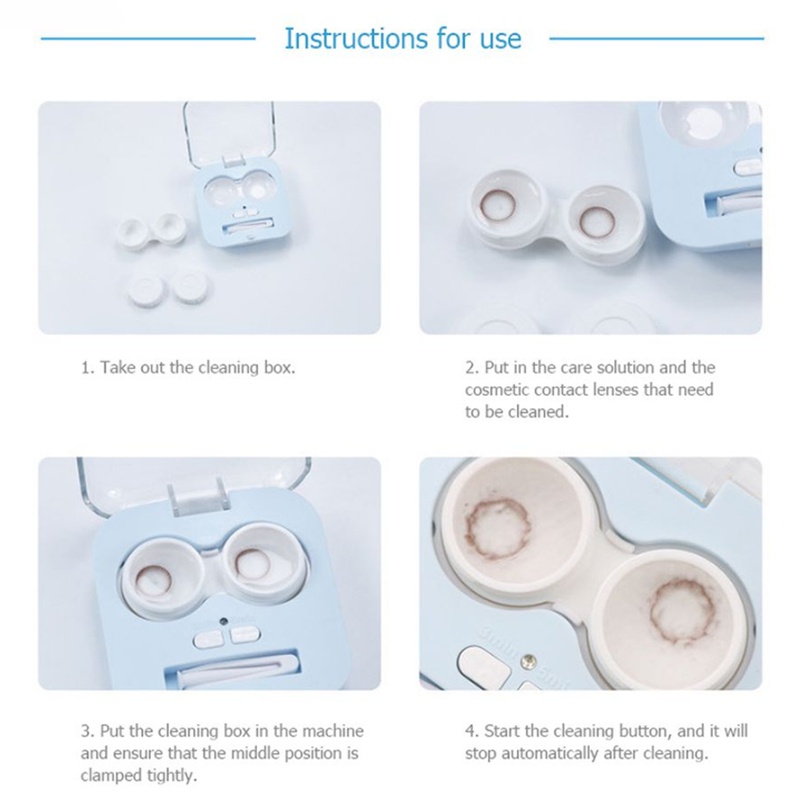 Instructions for use

1. Take out the cleaning box.

2. Put in the care solution and the cosmetic contact lenses that need to be cleaned.

3. Put the cleaning box in the machine and ensure that the middle position is clamped tightly.

4. Start the cleaning button, and it will stop automatically after cleaning.