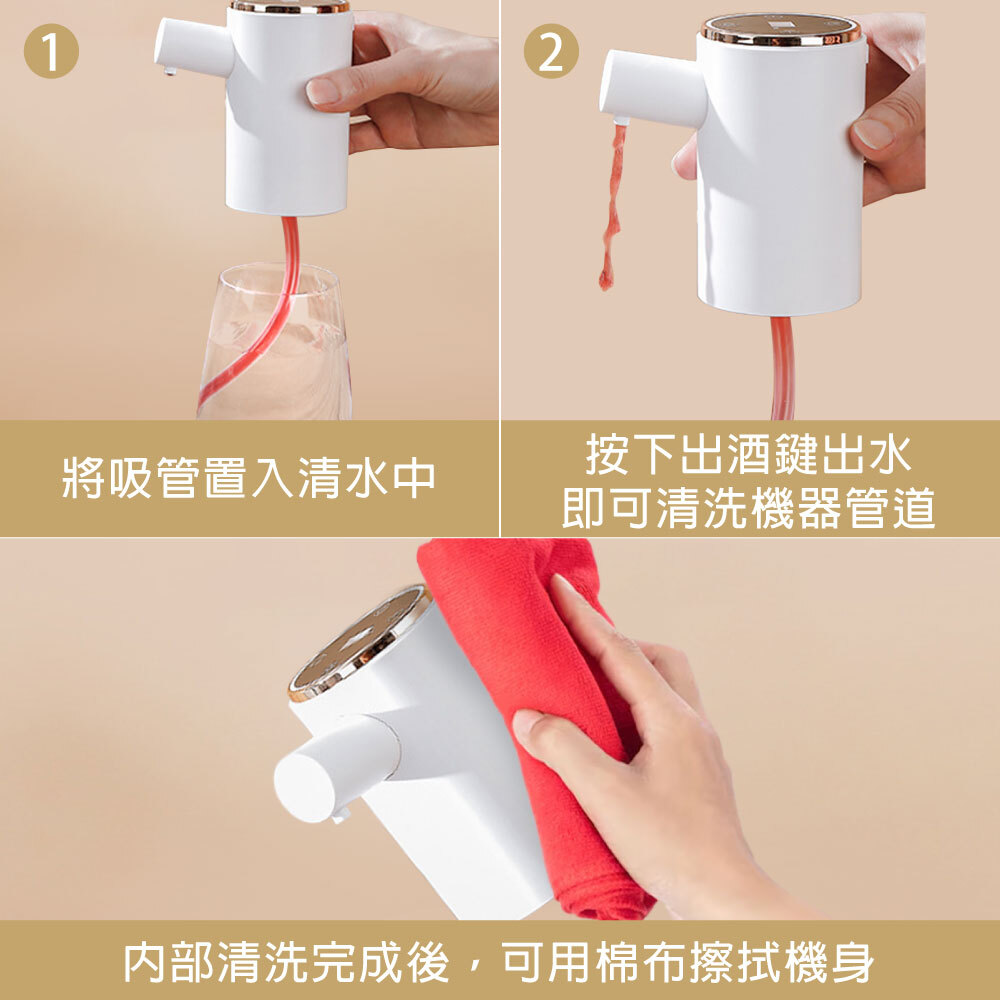 1

將吸管置入清水中

2

按下出酒鍵出水
即可清洗機器管道

內部清洗完成後，可用棉布擦拭機身