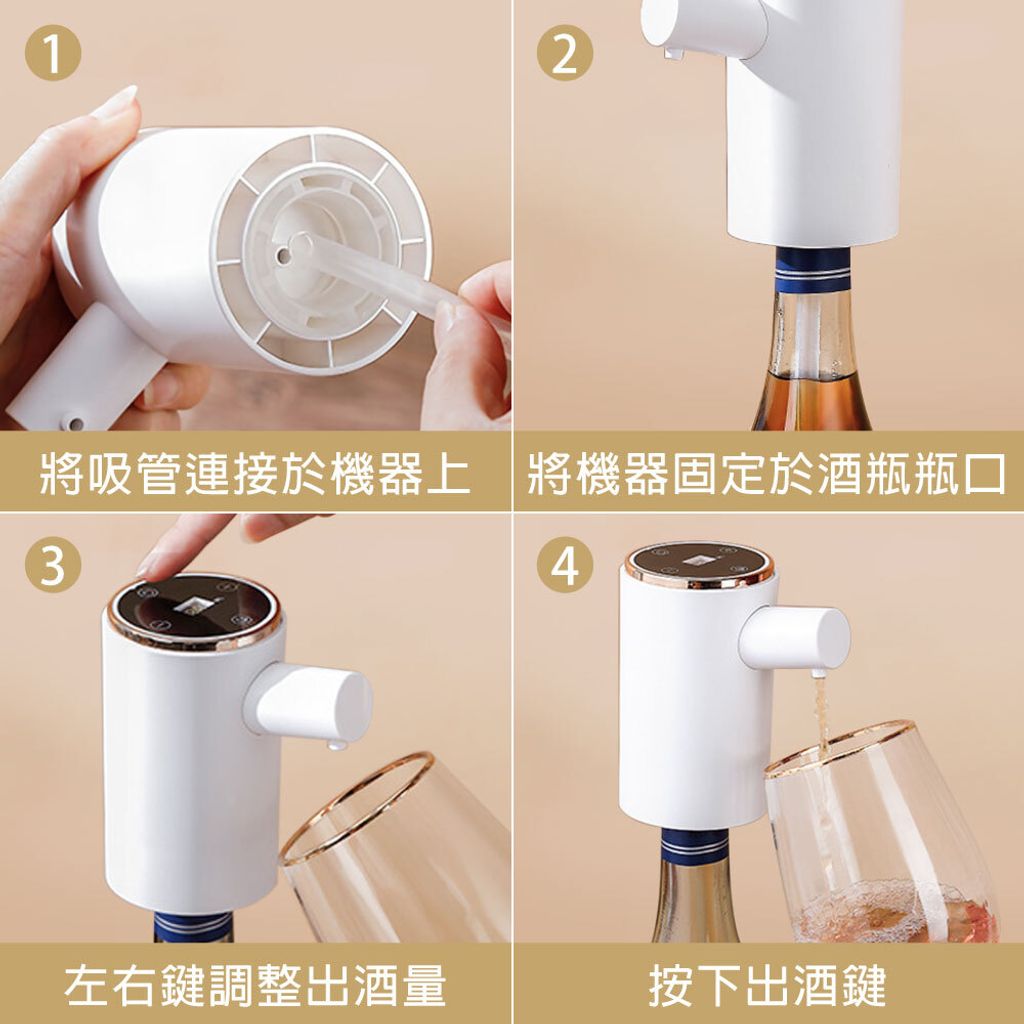 1

將吸管連接於機器上

2

將機器固定於酒瓶瓶口

3

左右鍵調整出酒量

4

按下出酒鍵