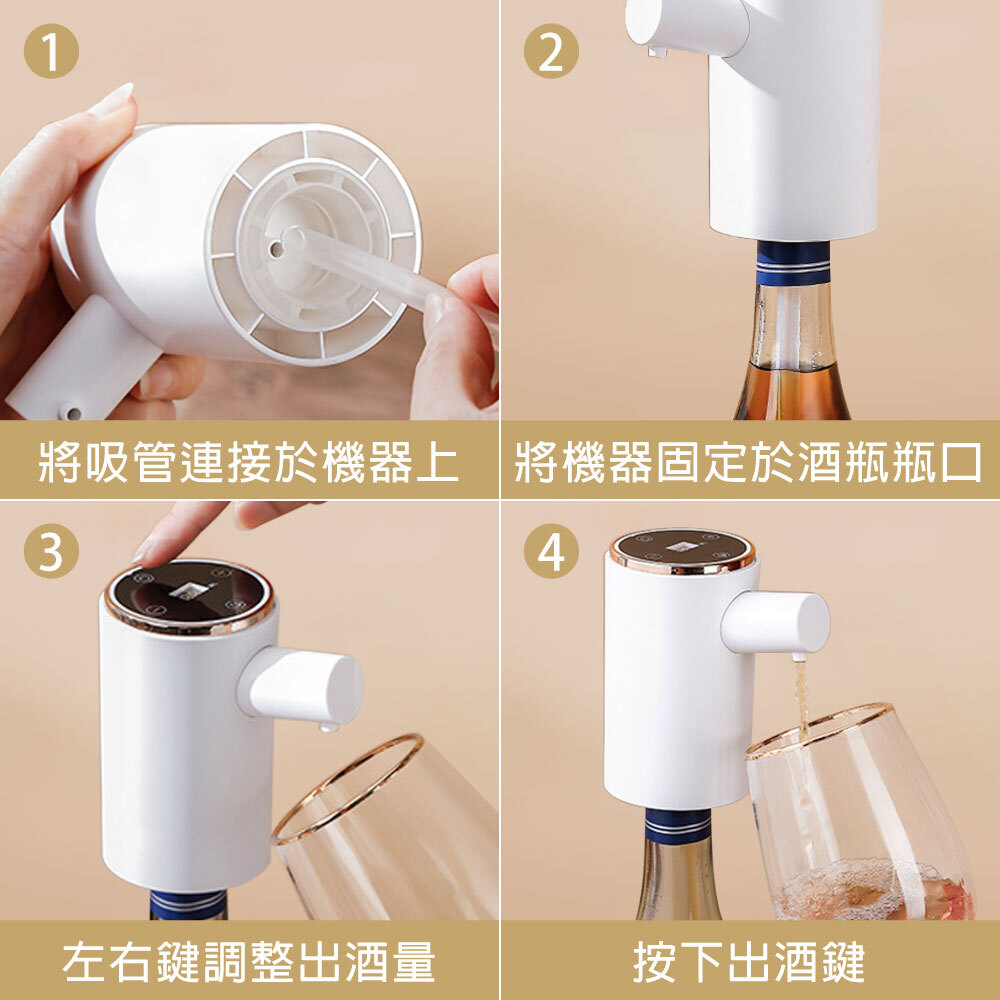 1
將吸管連接於機器上

2
將機器固定於酒瓶瓶口

3
左右鍵調整出酒量

4
按下出酒鍵