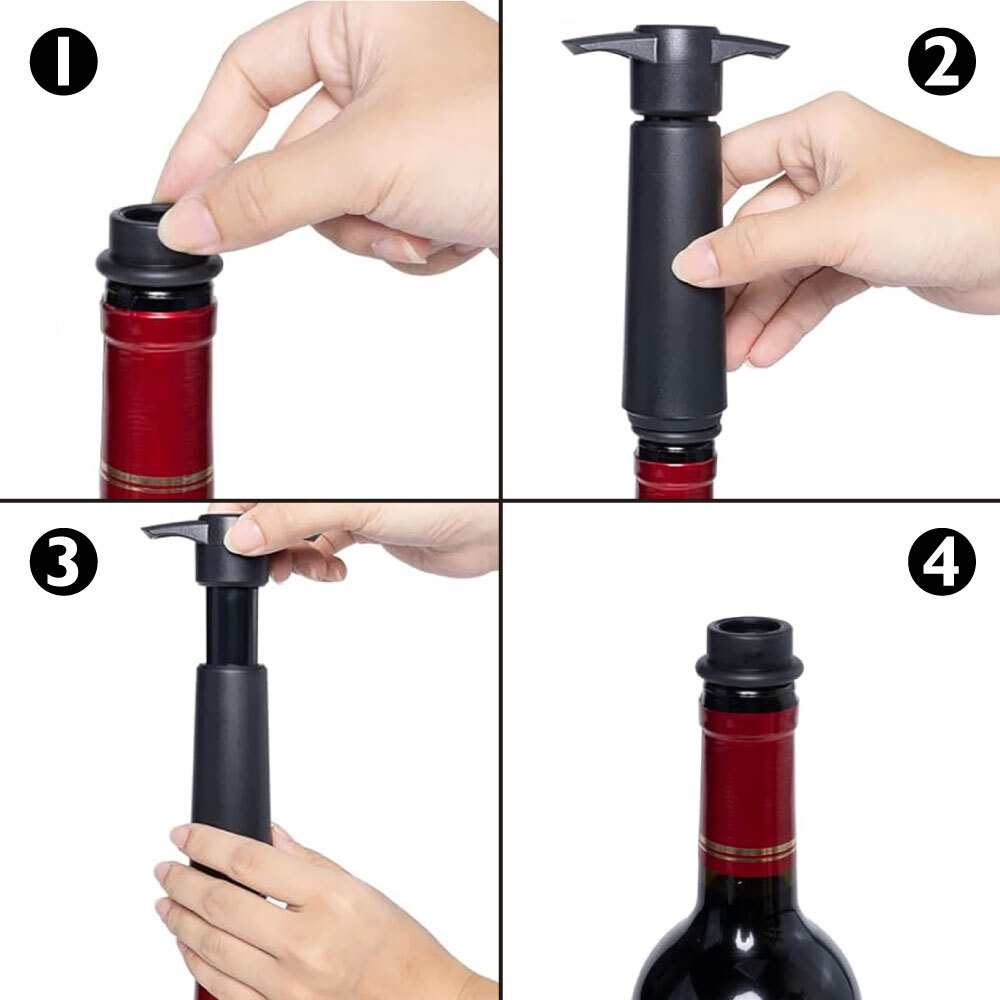 1
2
3
4