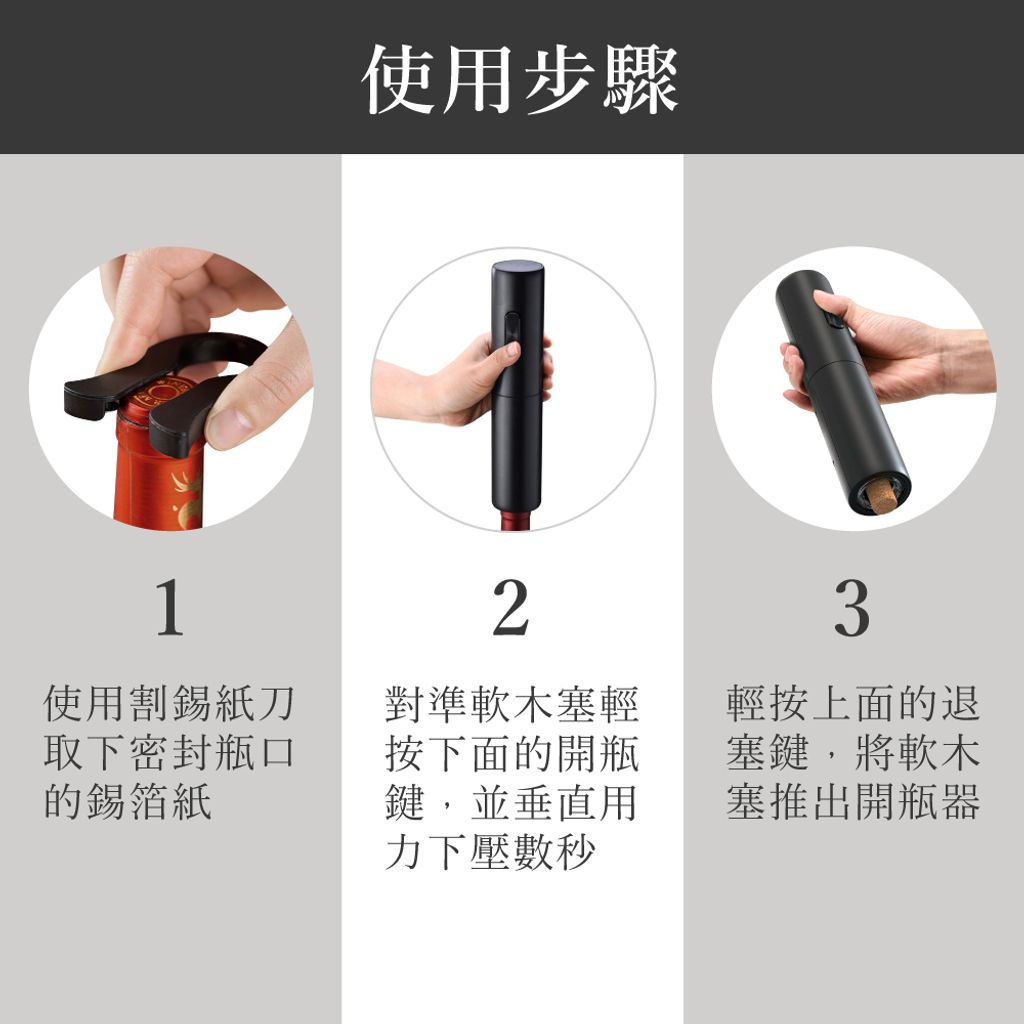 使用步驟

1

使用割錫紙刀取下密封瓶口的錫箔紙

2

對準軟木塞輕按下面的開瓶鍵，並垂直用力下壓數秒

3

輕按上面的退塞鍵，將軟木塞推出開瓶器