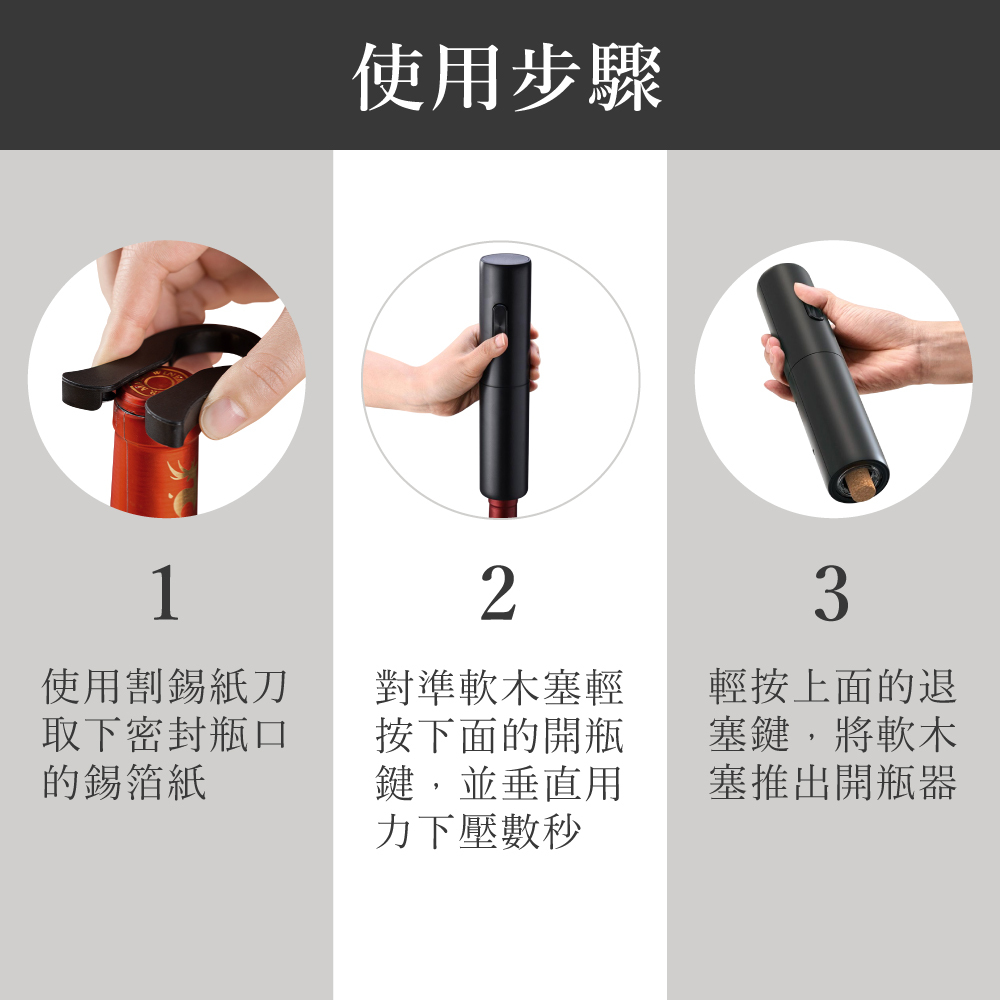 使用步驟

1

使用割錫紙刀取下密封瓶口的錫箔紙

2

對準軟木塞輕按下面的開瓶鍵，並垂直用力下壓數秒

3

輕按上面的退塞鍵，將軟木塞推出開瓶器