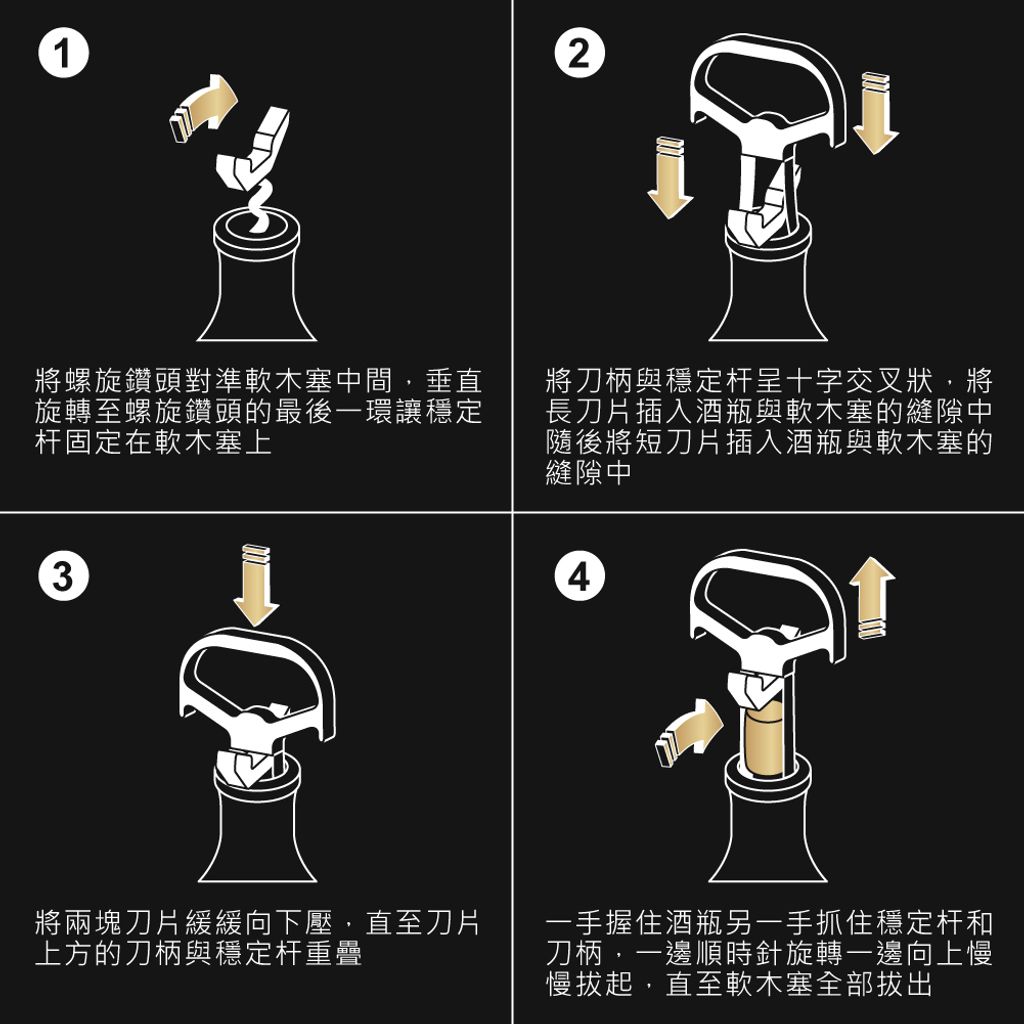 1

將螺旋鑽頭對準軟木塞中間，垂直旋轉至螺旋鑽頭的最後一環讓穩定杆固定在軟木塞上

2

將刀柄與穩定杆呈十字交叉狀，將長刀片插入酒瓶與軟木塞的縫隙中隨後將短刀片插入酒瓶與軟木塞的縫隙中

3

將兩塊刀片緩緩向下壓，直至刀片上方的刀柄與穩定杆重疊

4

一手握住酒瓶另一手抓住穩定杆和刀柄，一邊順時針旋轉一邊向上慢慢拔起，直至軟木塞全部拔出