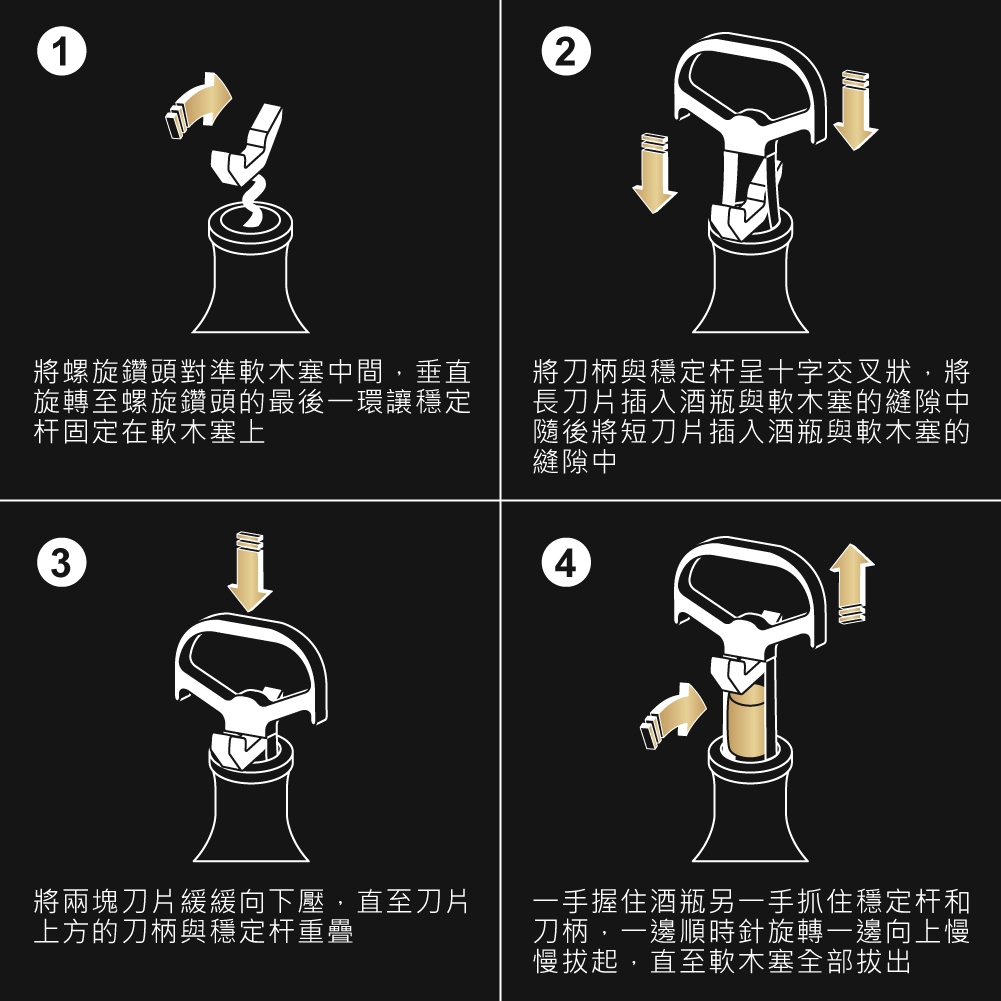 1

將螺旋鑽頭對準軟木塞中間，垂直旋轉至螺旋鑽頭的最後一環讓穩定杆固定在軟木塞上

2

將刀柄與穩定杆呈十字交叉狀，將長刀片插入酒瓶與軟木塞的縫隙中隨後將短刀片插入酒瓶與軟木塞的縫隙中

3

將兩塊刀片緩緩向下壓，直至刀片上方的刀柄與穩定杆重疊

4

一手握住酒瓶另一手抓住穩定杆和刀柄，一邊順時針旋轉一邊向上慢慢拔起，直至軟木塞全部拔出