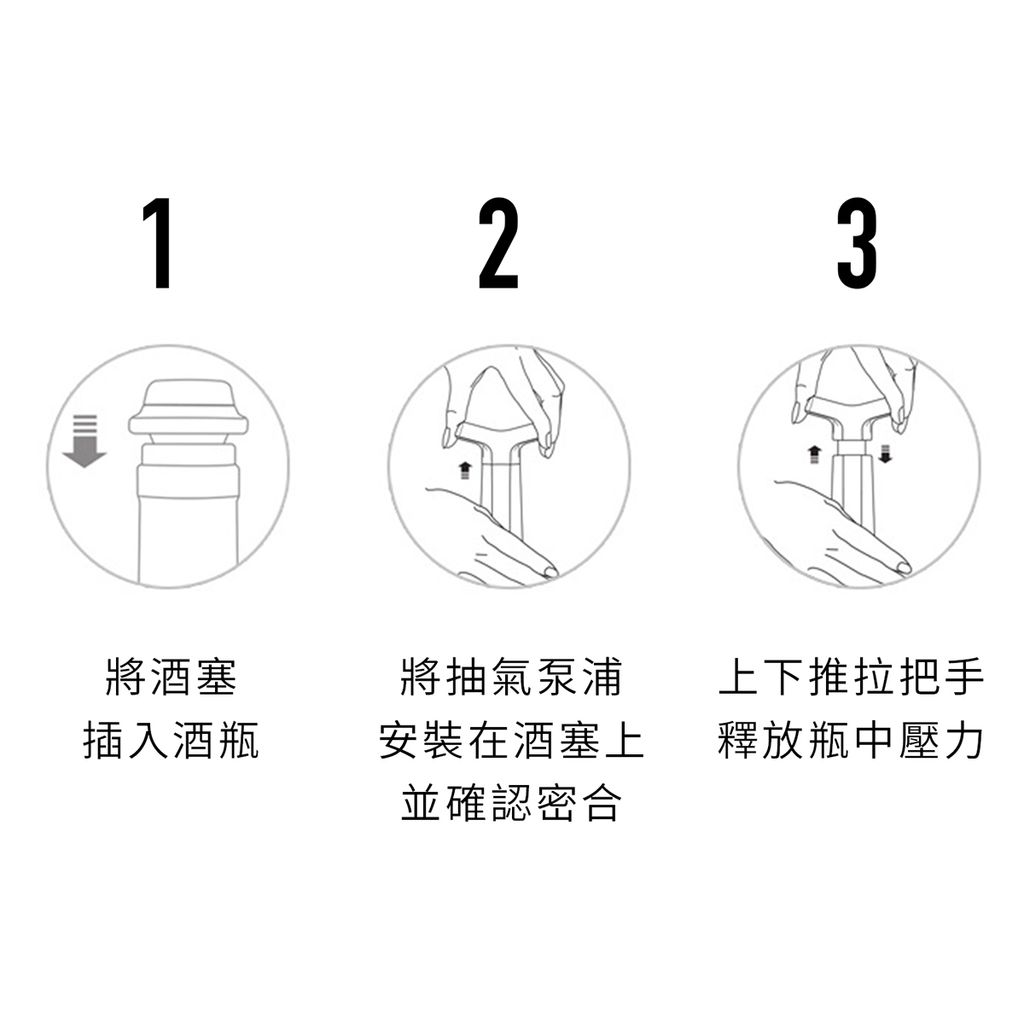 1

將酒塞
插入酒瓶

2

將抽氣泵浦
安裝在酒塞上
並確認密合

3

上下推拉把手
釋放瓶中壓力