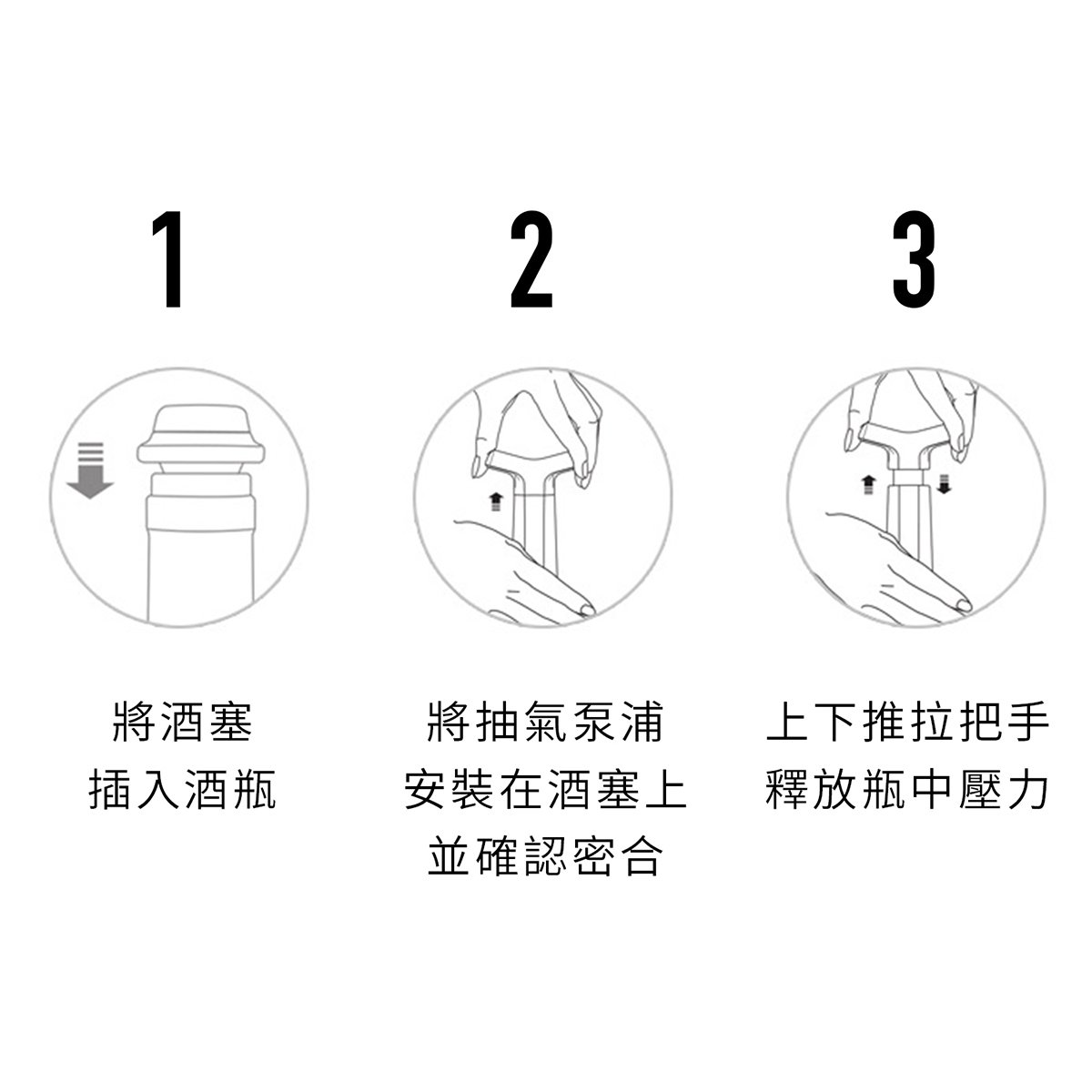 1

將酒塞
插入酒瓶

2

將抽氣泵浦
安裝在酒塞上
並確認密合

3

上下推拉把手
釋放瓶中壓力