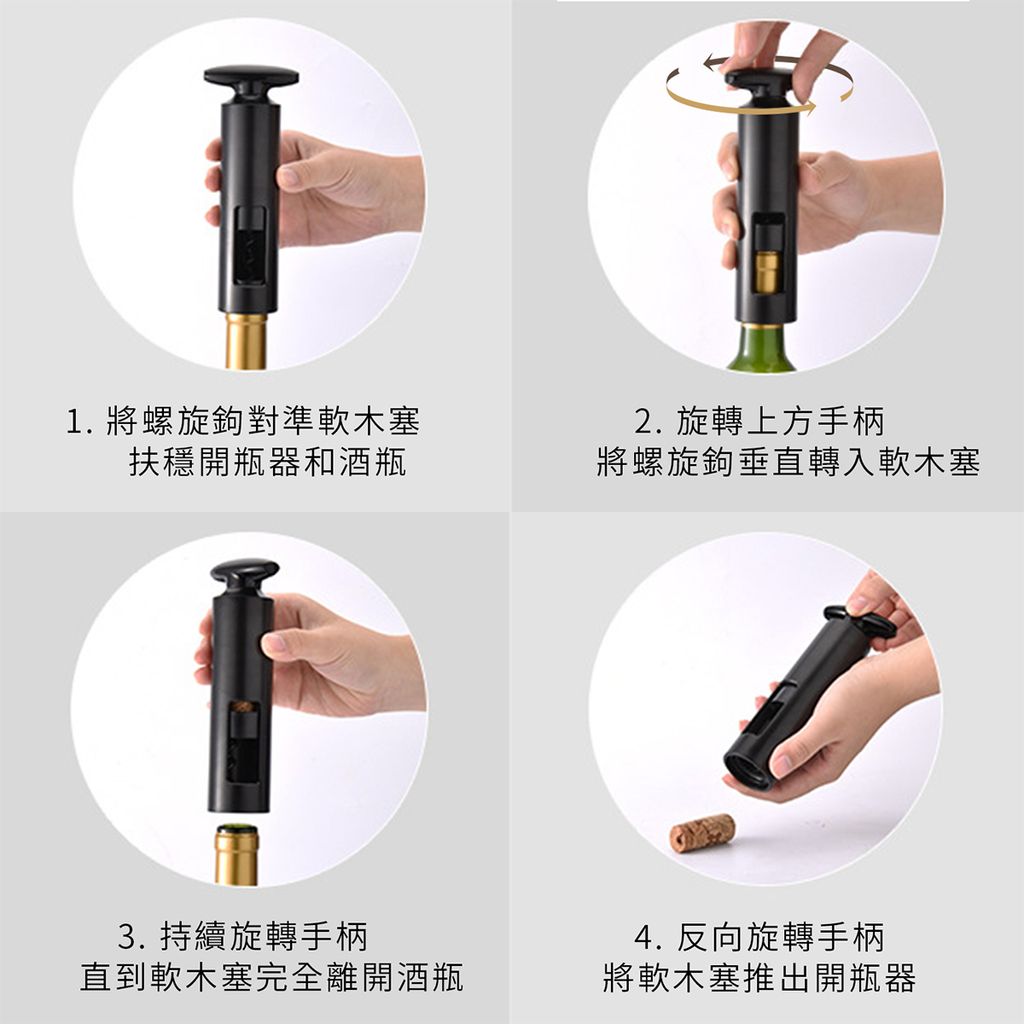 1. 將螺旋鉤對準軟木塞
扶穩開瓶器和酒瓶

2. 旋轉上方手柄
將螺旋鉤垂直轉入軟木塞

3. 持續旋轉手柄
直到軟木塞完全離開酒瓶

4. 反向旋轉手柄
將軟木塞推出開瓶器