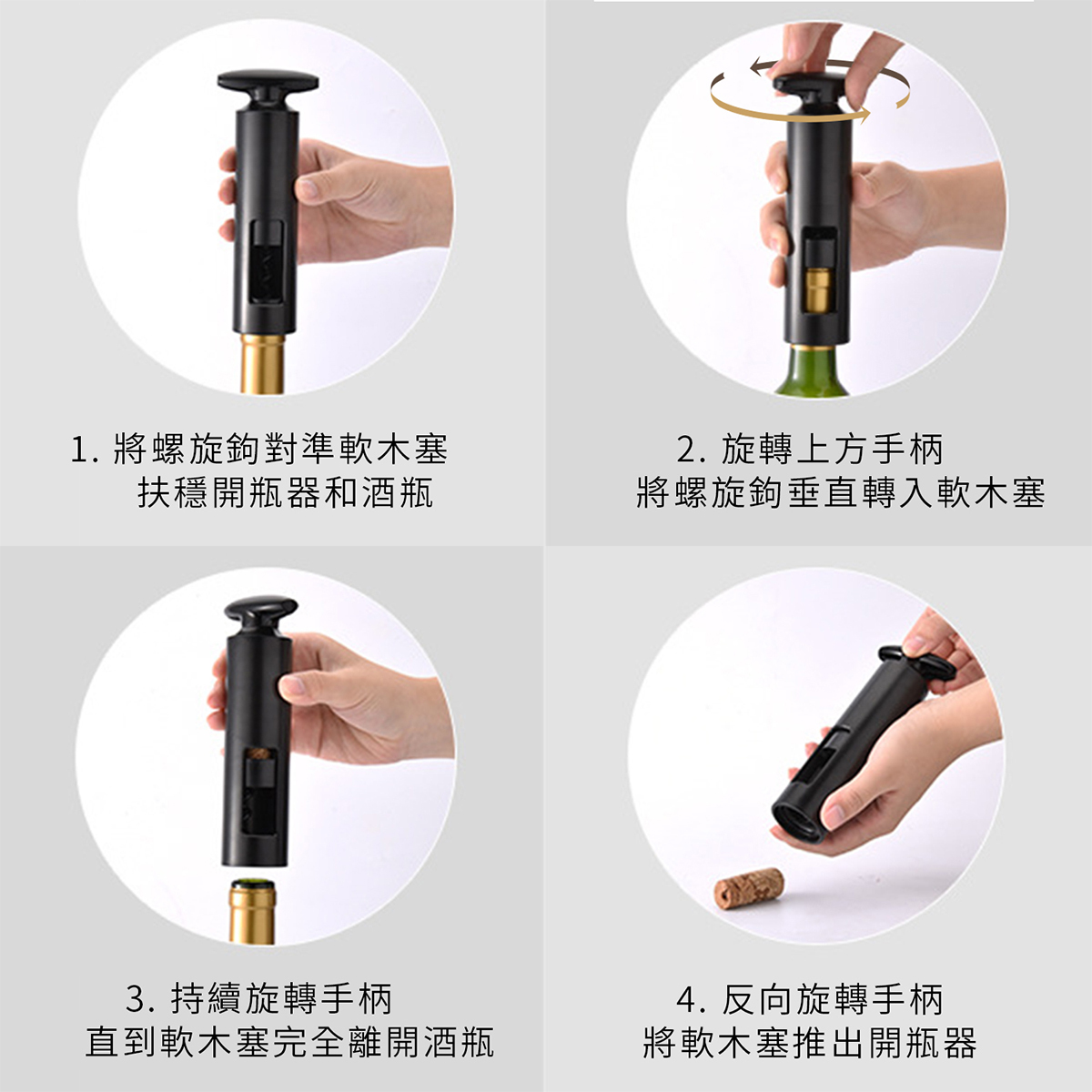 1. 將螺旋鉤對準軟木塞
扶穩開瓶器和酒瓶

2. 旋轉上方手柄
將螺旋鉤垂直轉入軟木塞

3. 持續旋轉手柄
直到軟木塞完全離開酒瓶

4. 反向旋轉手柄
將軟木塞推出開瓶器