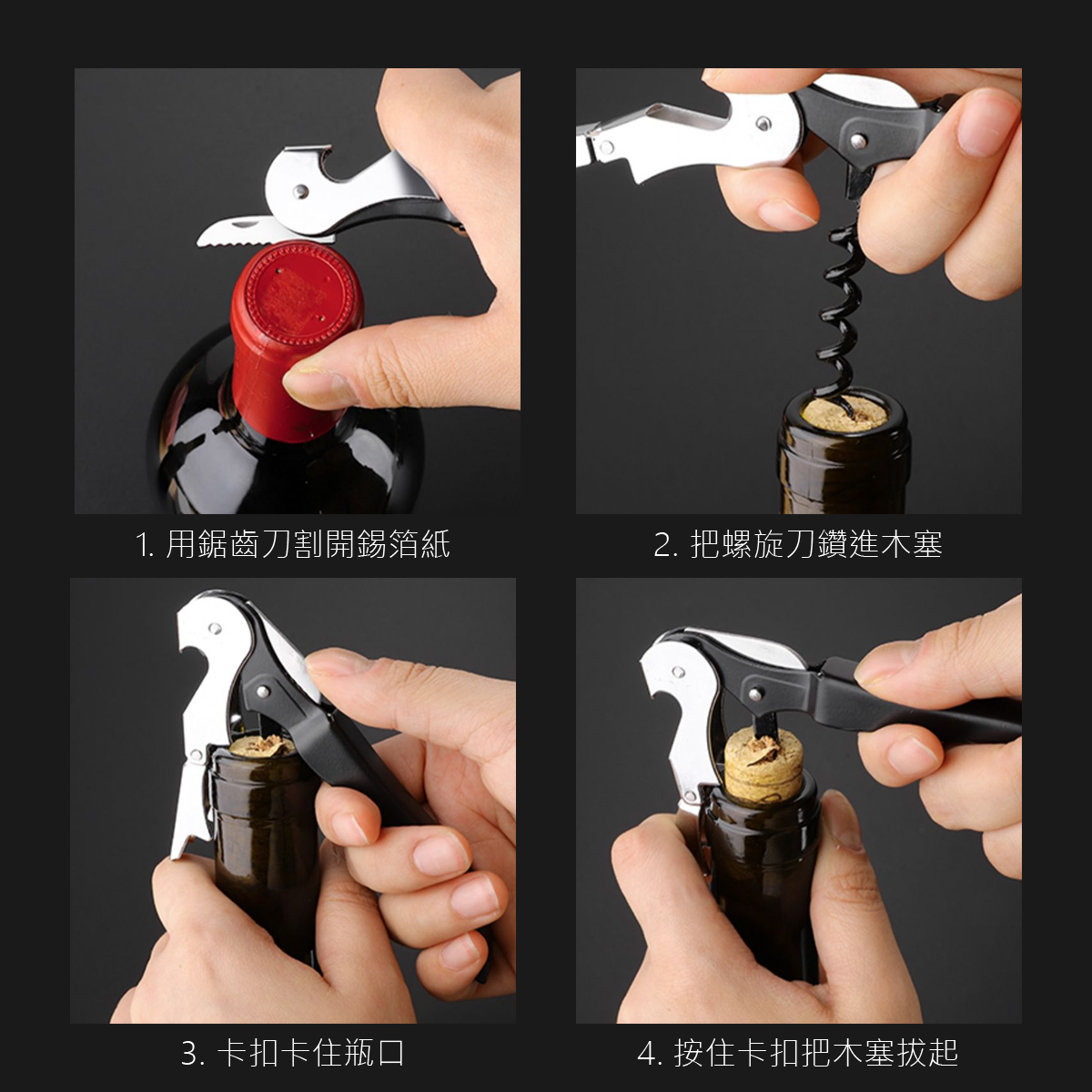 1. 用鋸齒刀割開錫箔紙

2. 把螺旋刀鑽進木塞

3. 卡扣卡住瓶口

4. 按住卡扣把木塞拔起