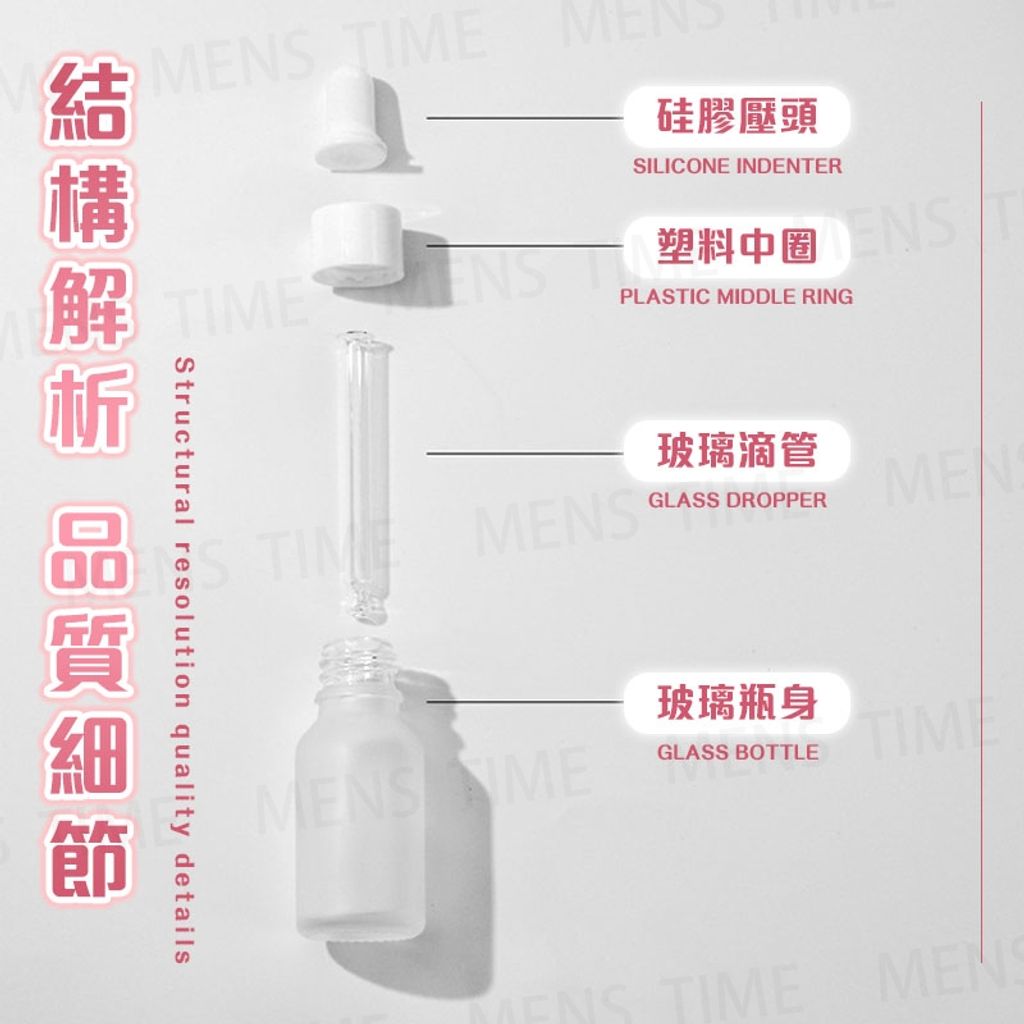 結構解析

品質細節

Structural resolution quality details

硅膠壓頭
SILICONE INDENTER

塑料中圈
PLASTIC MIDDLE RING

玻璃滴管
GLASS DROPPER

玻璃瓶身
GLASS BOTTLE

MENS TIME