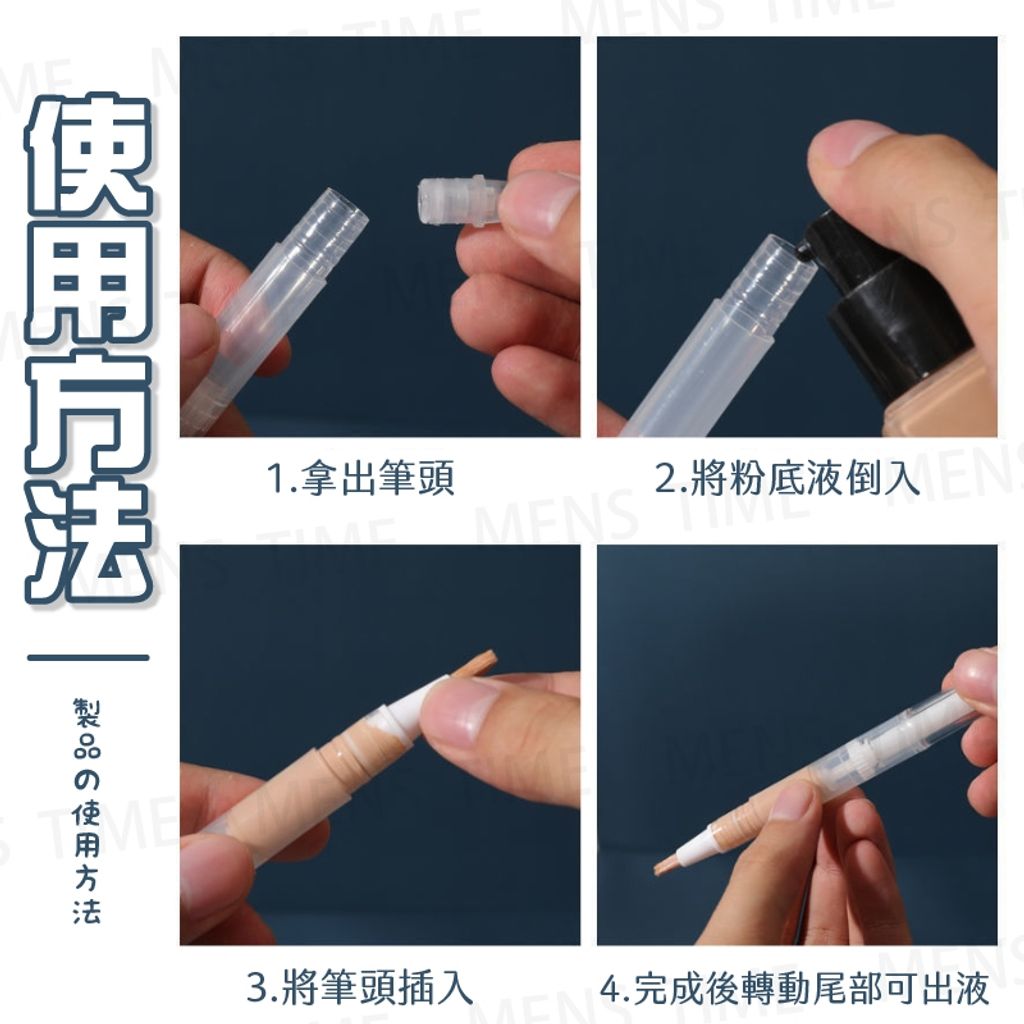 使用方法

製品の使用方法

1.拿出筆頭

2.將粉底液倒入

3.將筆頭插入

4.完成後轉動尾部可出液

MENS TIME