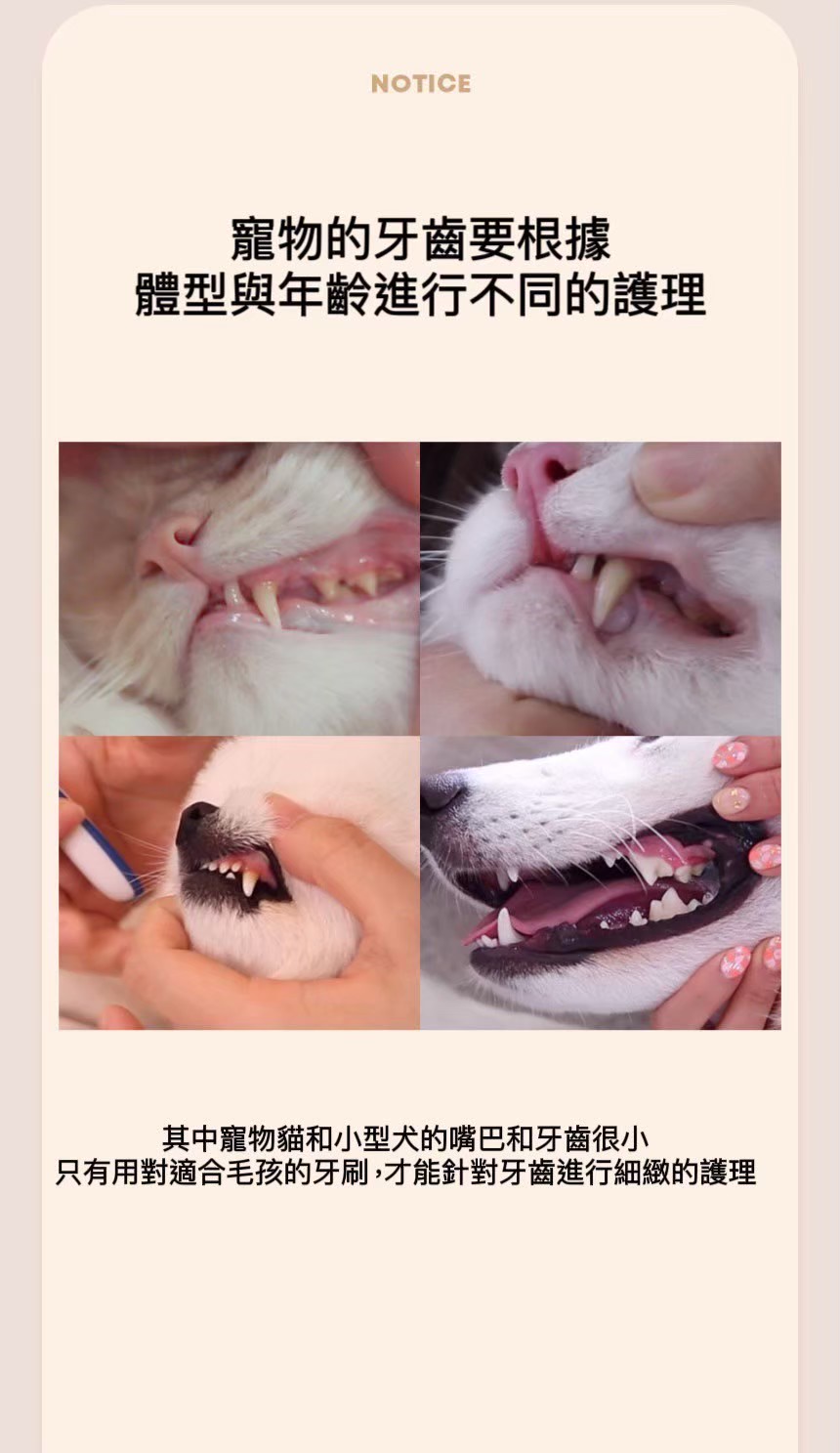 NOTICE

寵物的牙齒要根據
體型與年齡進行不同的護理

其中寵物貓和小型犬的嘴巴和牙齒很小
只有用對適合毛孩的牙刷，才能針對牙齒進行細緻的護理