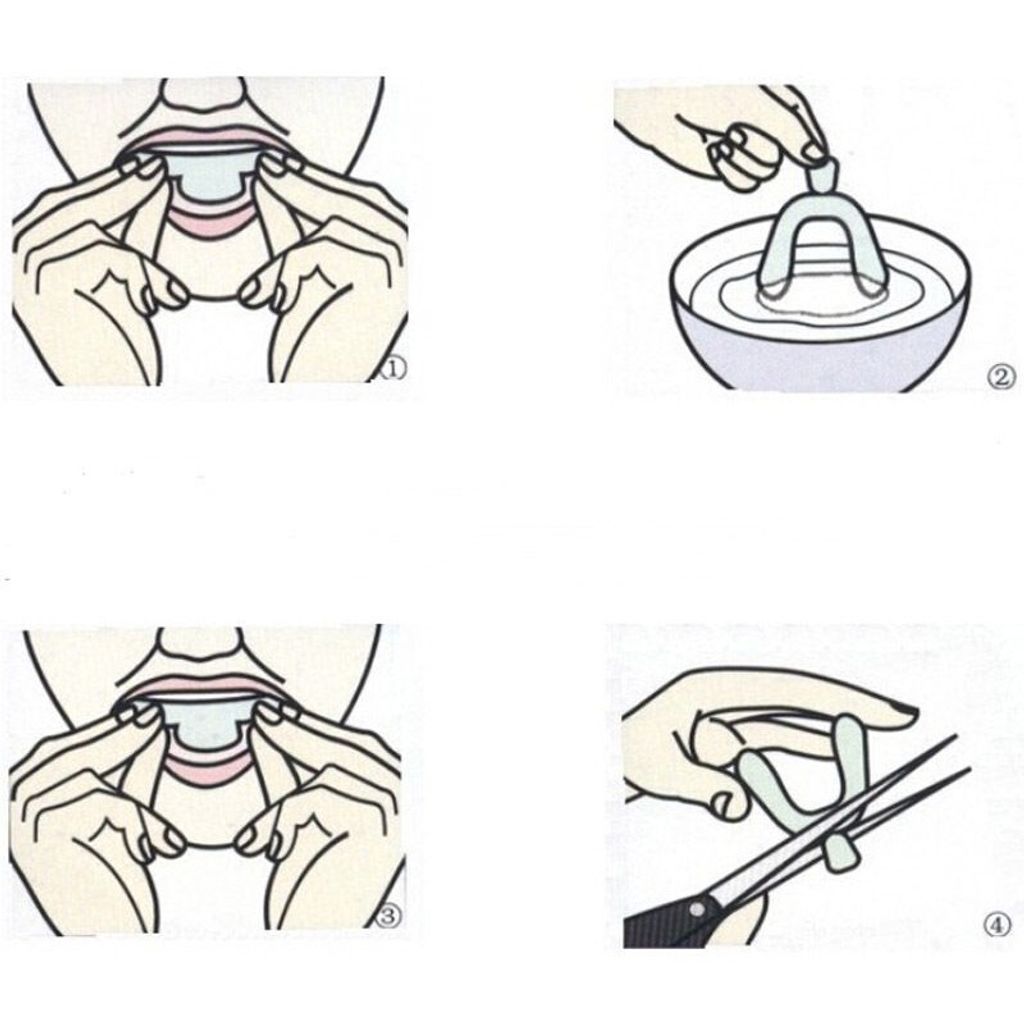 ①

②

③

④