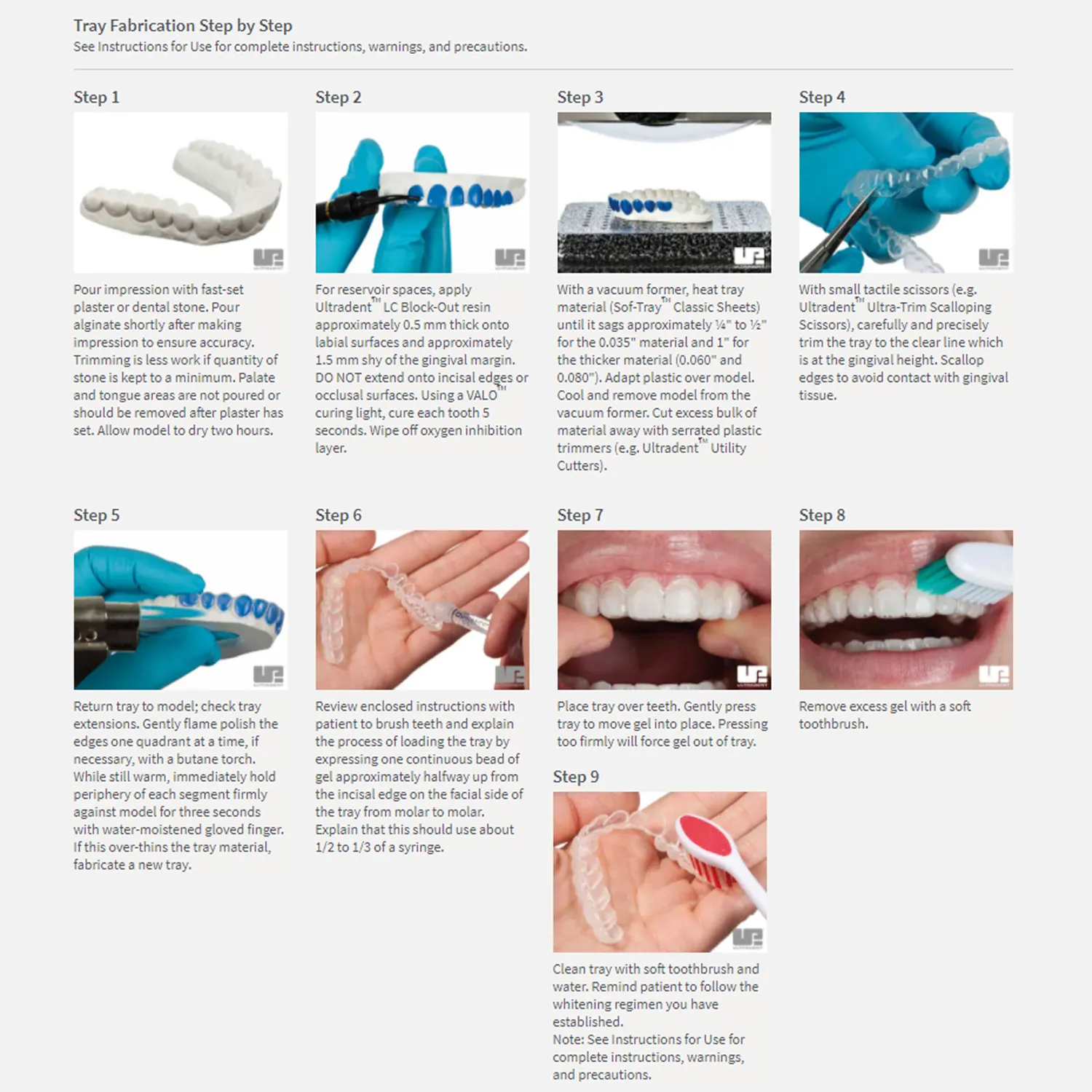 Tray Fabrication Step by Step
See Instructions for Use for complete instructions, warnings, and precautions.

Step 1

Pour impression with fast-set plaster or dental stone. Pour alginate shortly after making impression to ensure accuracy. Trimming is less work if quantity of stone is kept to a minimum. Palate and tongue areas are not poured or should be removed after plaster has set. Allow model to dry two hours.

Step 2

For reservoir spaces, apply Ultradent™ LC Block-Out resin approximately 0.5 mm thick onto labial surfaces and approximately 1.5 mm shy of the gingival margin. DO NOT extend onto incisal edges or occlusal surfaces. Using a VALO™ curing light, cure each tooth 5 seconds. Wipe off oxygen inhibition layer.

Step 3

With a vacuum former, heat tray material (Sof-Tray™ Classic Sheets) until it sags approximately ¼" to ½" for the 0.035" material and 1" for the thicker material (0.060" and 0.080"). Adapt plastic over model. Cool and remove model from the vacuum former. Cut excess bulk of material away with serrated plastic trimmers (e.g. Ultradent™ Utility Cutters).

Step 4

With small tactile scissors (e.g. Ultradent™ Ultra-Trim Scalloping Scissors), carefully and precisely trim the tray to the clear line which is at the gingival height. Scallop edges to avoid contact with gingival tissue.

Step 5

Return tray to model; check tray extensions. Gently flame polish the edges one quadrant at a time, if necessary, with a butane torch. While still warm, immediately hold periphery of each segment firmly against model for three seconds with water-moistened gloved finger. If this over-thins the tray material, fabricate a new tray.

Step 6

Review enclosed instructions with patient to brush teeth and explain the process of loading the tray by expressing one continuous bead of gel approximately halfway up from the incisal edge on the facial side of the tray from molar to molar. Explain that this should use about 1/2 to 1/3 of a syringe.

Step 7

Place tray over teeth. Gently press tray to move gel into place. Pressing too firmly will force gel out of tray.

Step 8

Remove excess gel with a soft toothbrush.

Step 9

Clean tray with soft toothbrush and water. Remind patient to follow the whitening regimen you have established.
Note: See Instructions for Use for complete instructions, warnings, and precautions.