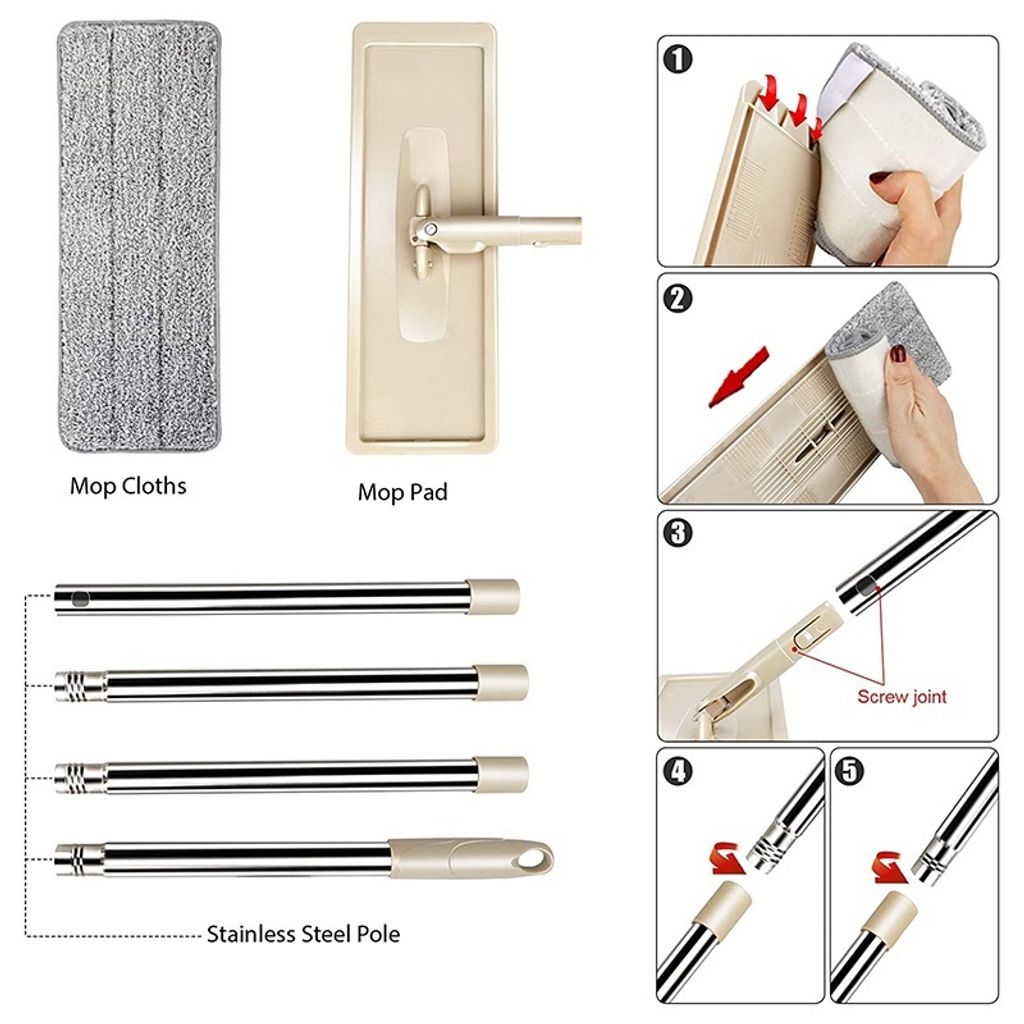 Mop Cloths

Mop Pad

Stainless Steel Pole

1

2

3

Screw joint

4

5