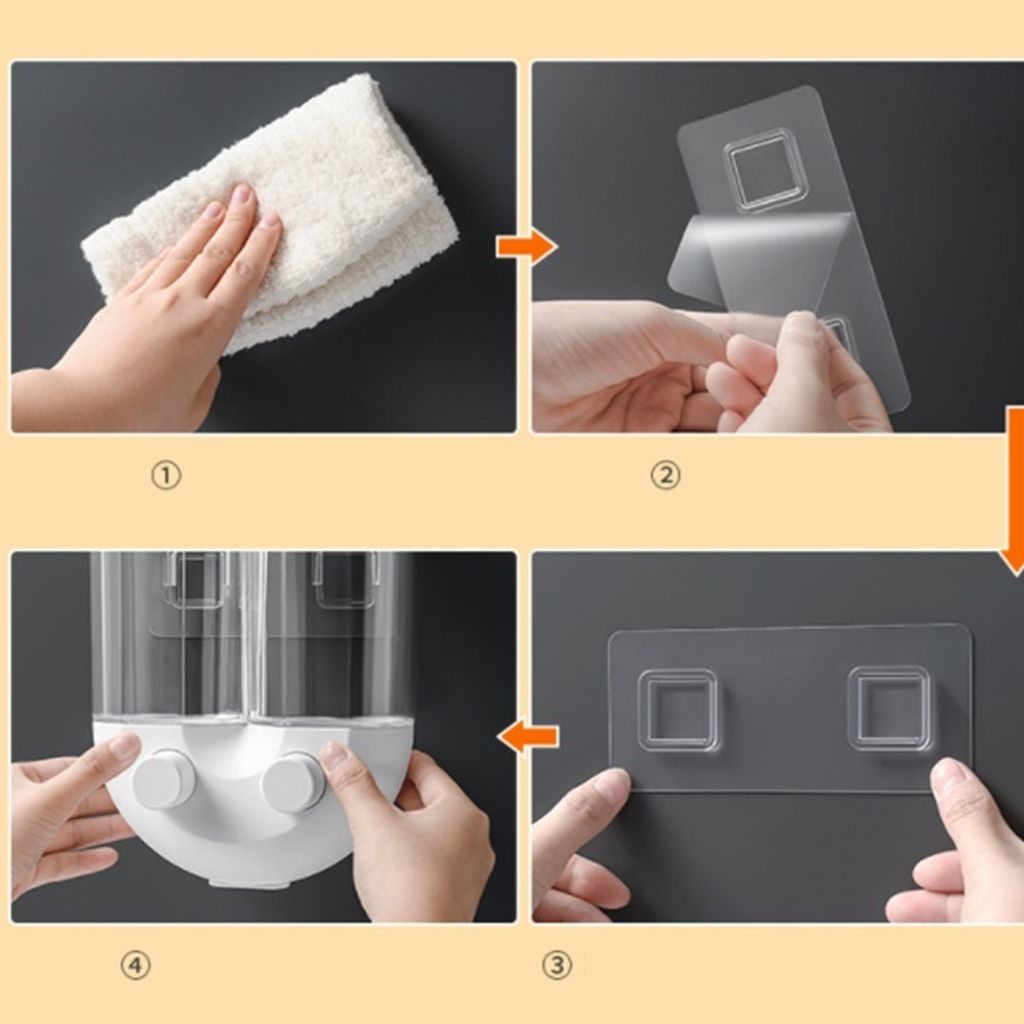 ①

②

④

③