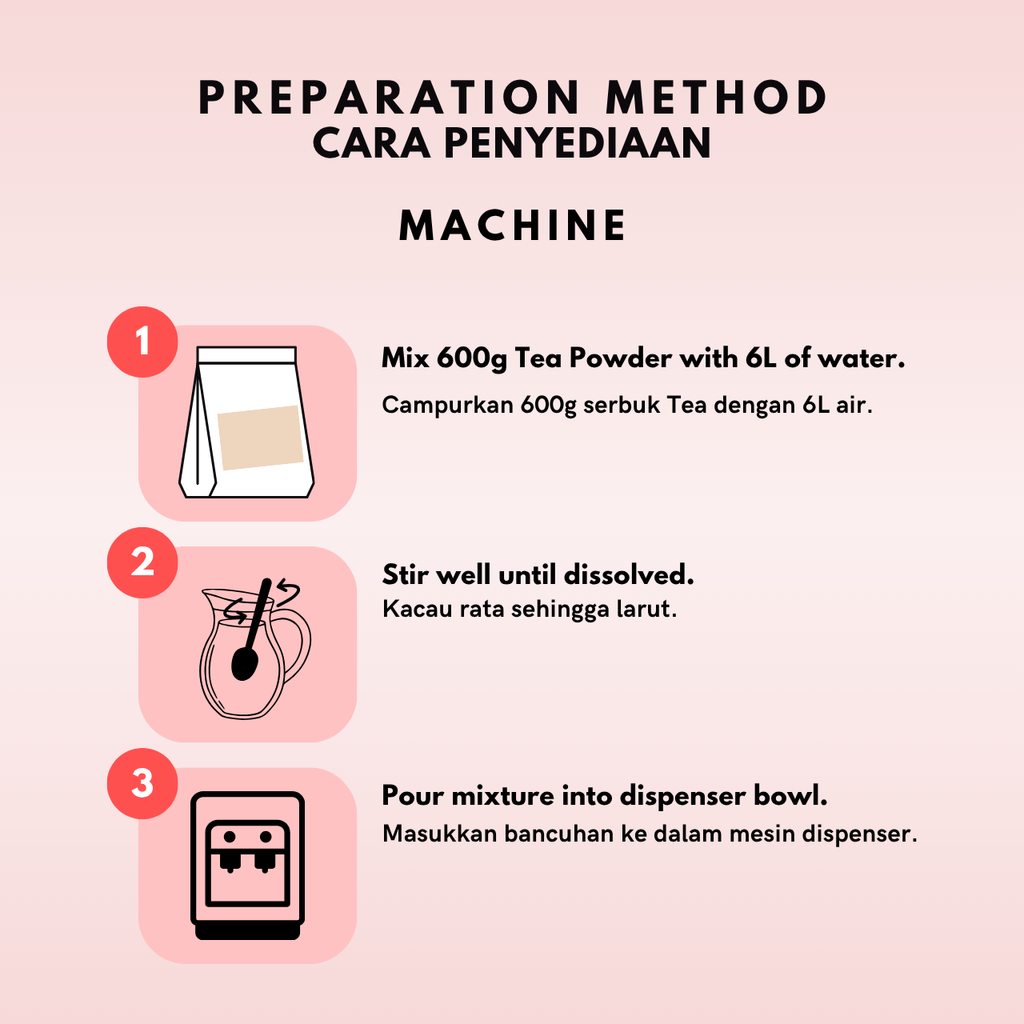 PREPARATION METHOD
CARA PENYEDIAAN

MACHINE

1

Mix 600g Tea Powder with 6L of water.

Campurkan 600g serbuk Tea dengan 6L air.

2

Stir well until dissolved.

Kacau rata sehingga larut.

3

Pour mixture into dispenser bowl.

Masukkan bancuhan ke dalam mesin dispenser.