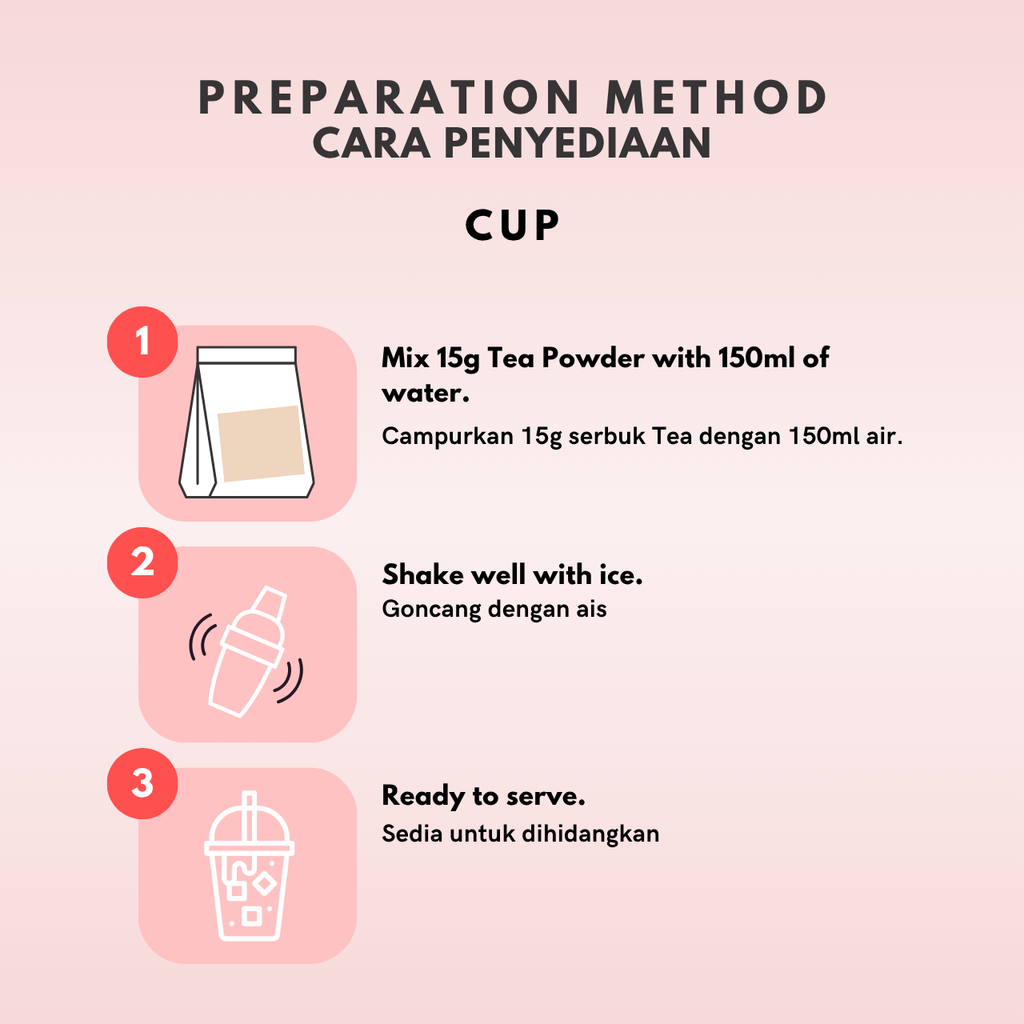 PREPARATION METHOD
CARA PENYEDIAAN

CUP

1

Mix 15g Tea Powder with 150ml of water.

Campurkan 15g serbuk Tea dengan 150ml air.

2

Shake well with ice.

Goncang dengan ais

3

Ready to serve.

Sedia untuk dihidangkan