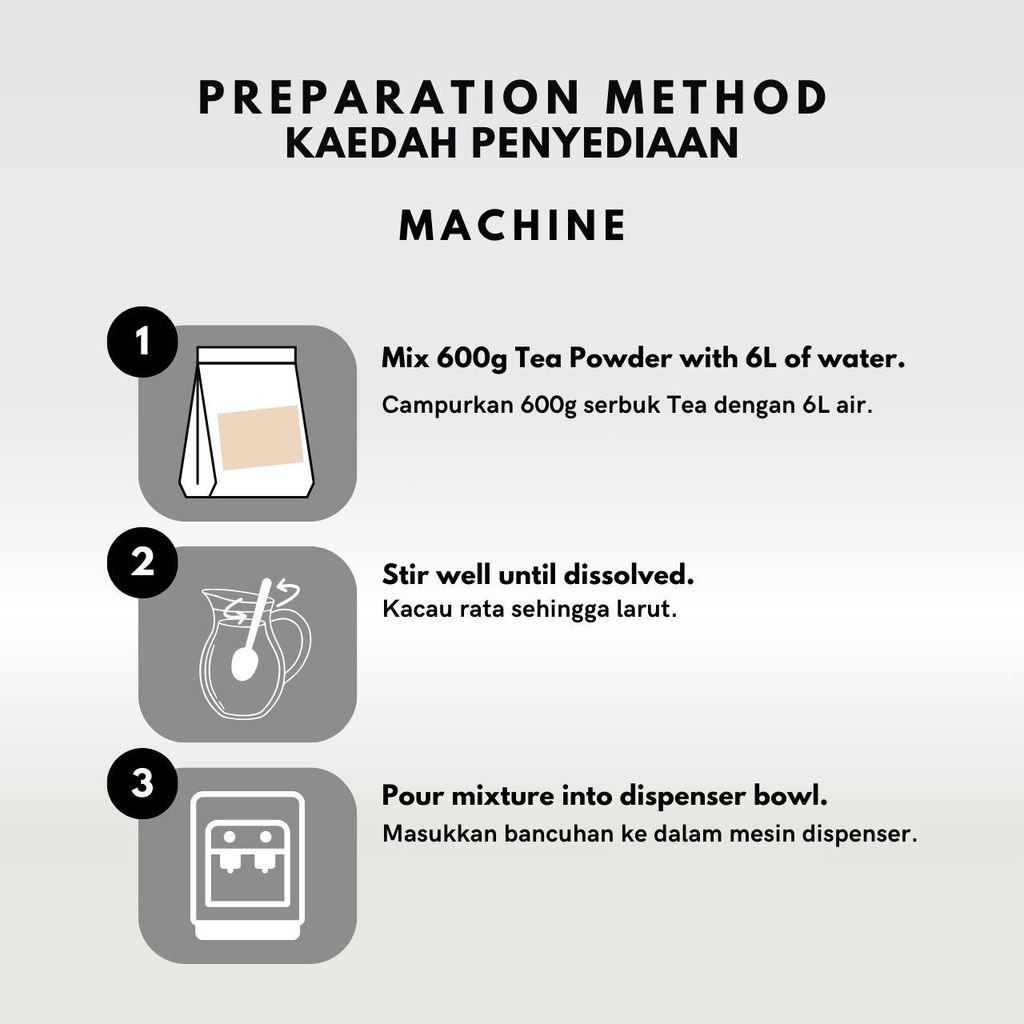 PREPARATION METHOD
KAEDAH PENYEDIAAN

MACHINE

1

Mix 600g Tea Powder with 6L of water.

Campurkan 600g serbuk Tea dengan 6L air.

2

Stir well until dissolved.

Kacau rata sehingga larut.

3

Pour mixture into dispenser bowl.

Masukkan bancuhan ke dalam mesin dispenser.