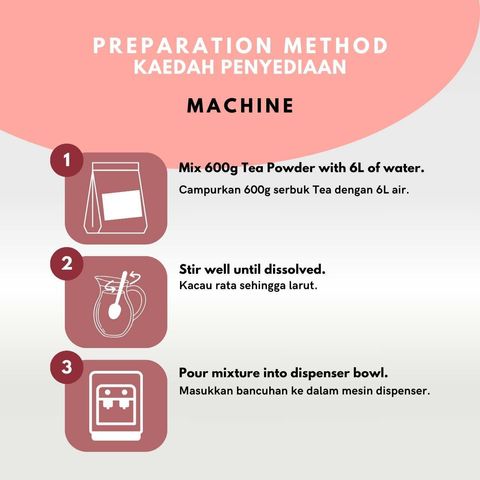 PREPARATION METHOD
KAEDAH PENYEDIAAN

MACHINE

1

Mix 600g Tea Powder with 6L of water.

Campurkan 600g serbuk Tea dengan 6L air.

2

Stir well until dissolved.

Kacau rata sehingga larut.

3

Pour mixture into dispenser bowl.

Masukkan bancuhan ke dalam mesin dispenser.