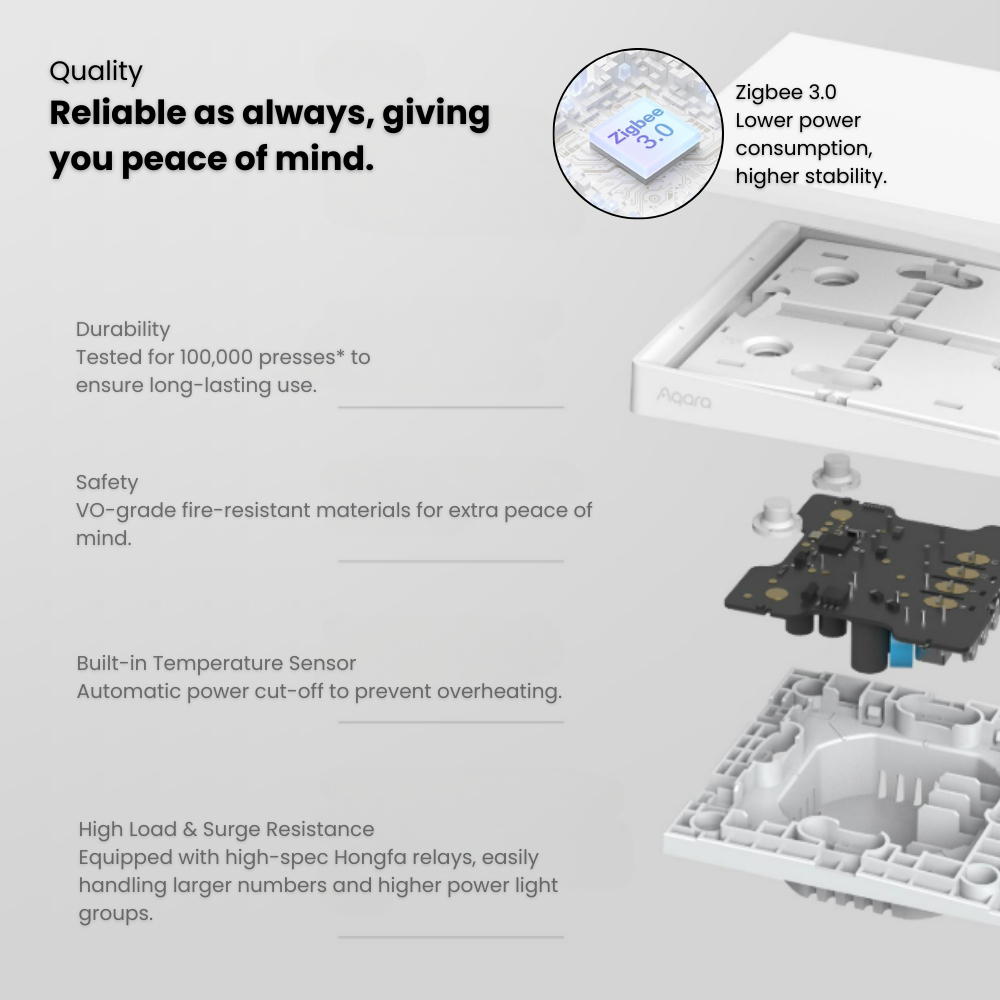 Quality
Reliable as always, giving you peace of mind.

Zigbee 3.0

Zigbee 3.0
Lower power consumption, higher stability.

Durability
Tested for 100,000 presses* to ensure long-lasting use.

Aqara

Safety
VO-grade fire-resistant materials for extra peace of mind.

Built-in Temperature Sensor
Automatic power cut-off to prevent overheating.

High Load & Surge Resistance
Equipped with high-spec Hongfa relays, easily handling larger numbers and higher power light groups.