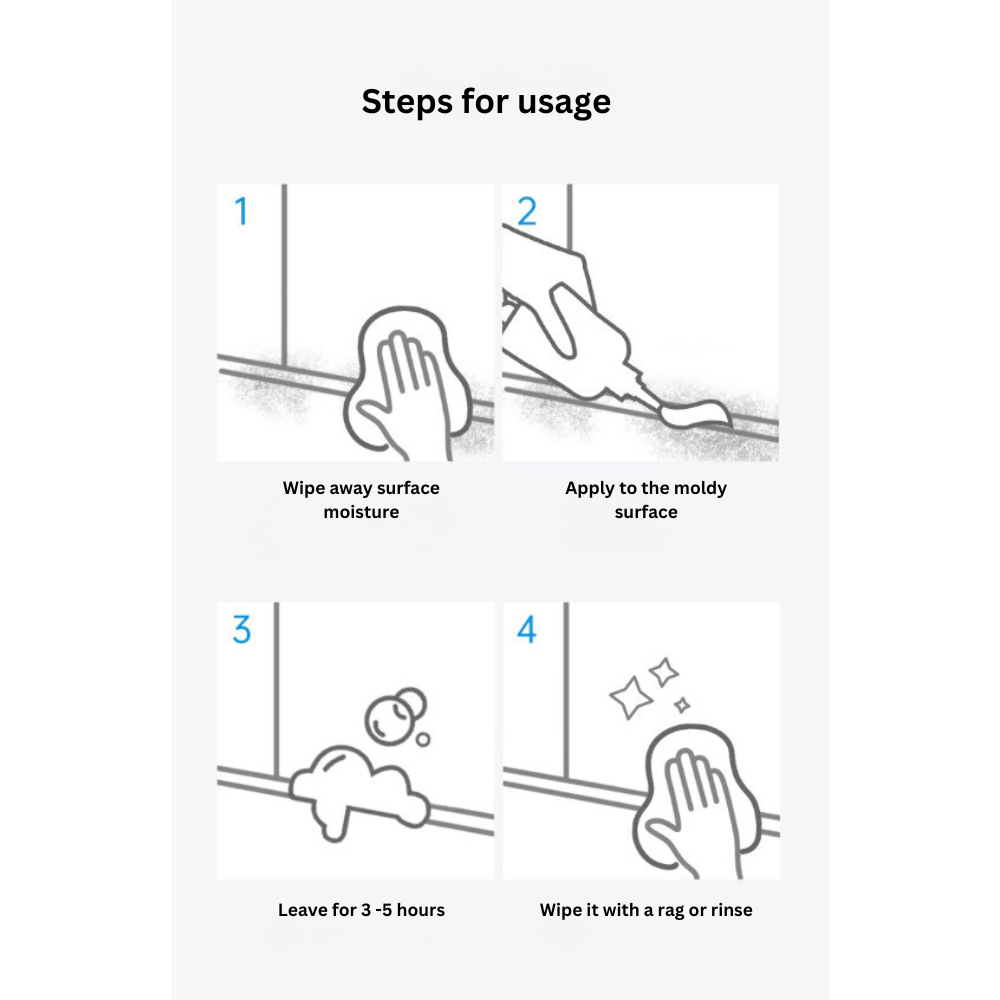 Steps for usage

1

Wipe away surface moisture

2

Apply to the moldy surface

3

Leave for 3 -5 hours

4

Wipe it with a rag or rinse