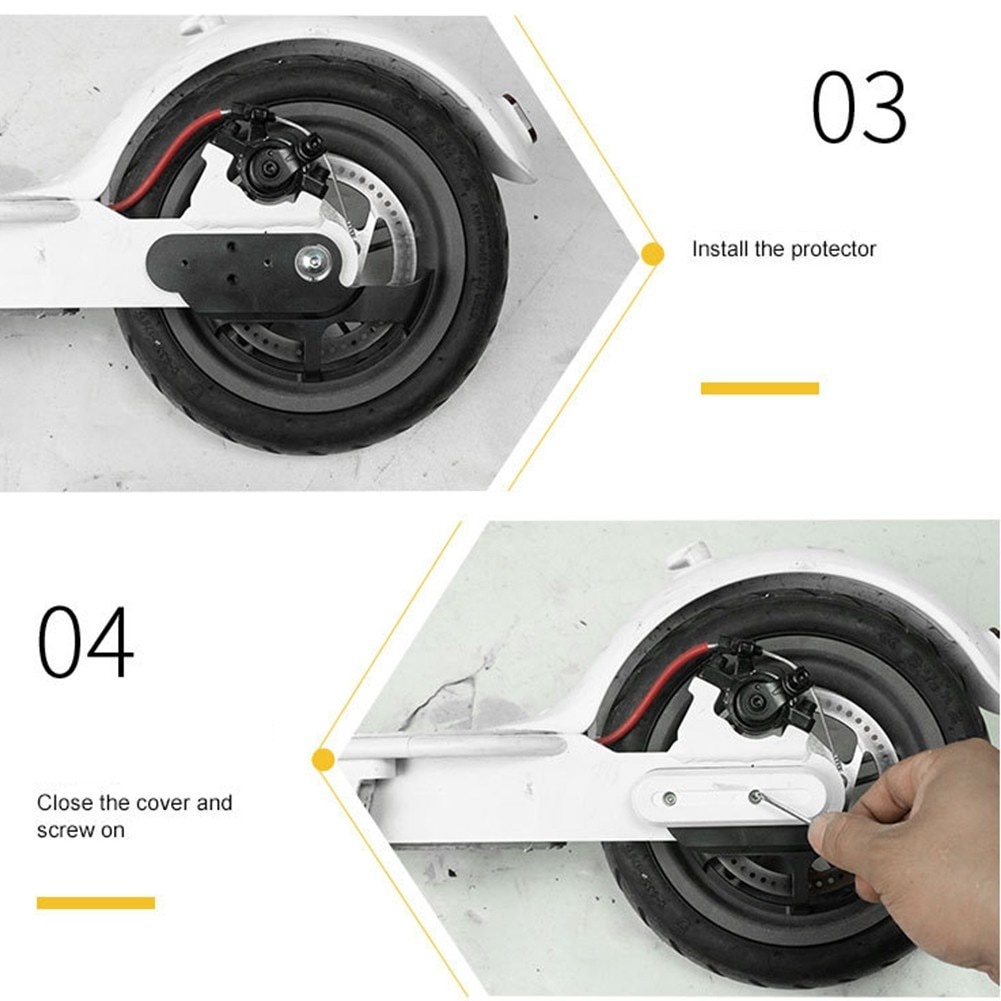 03

Install the protector

04

Close the cover and screw on