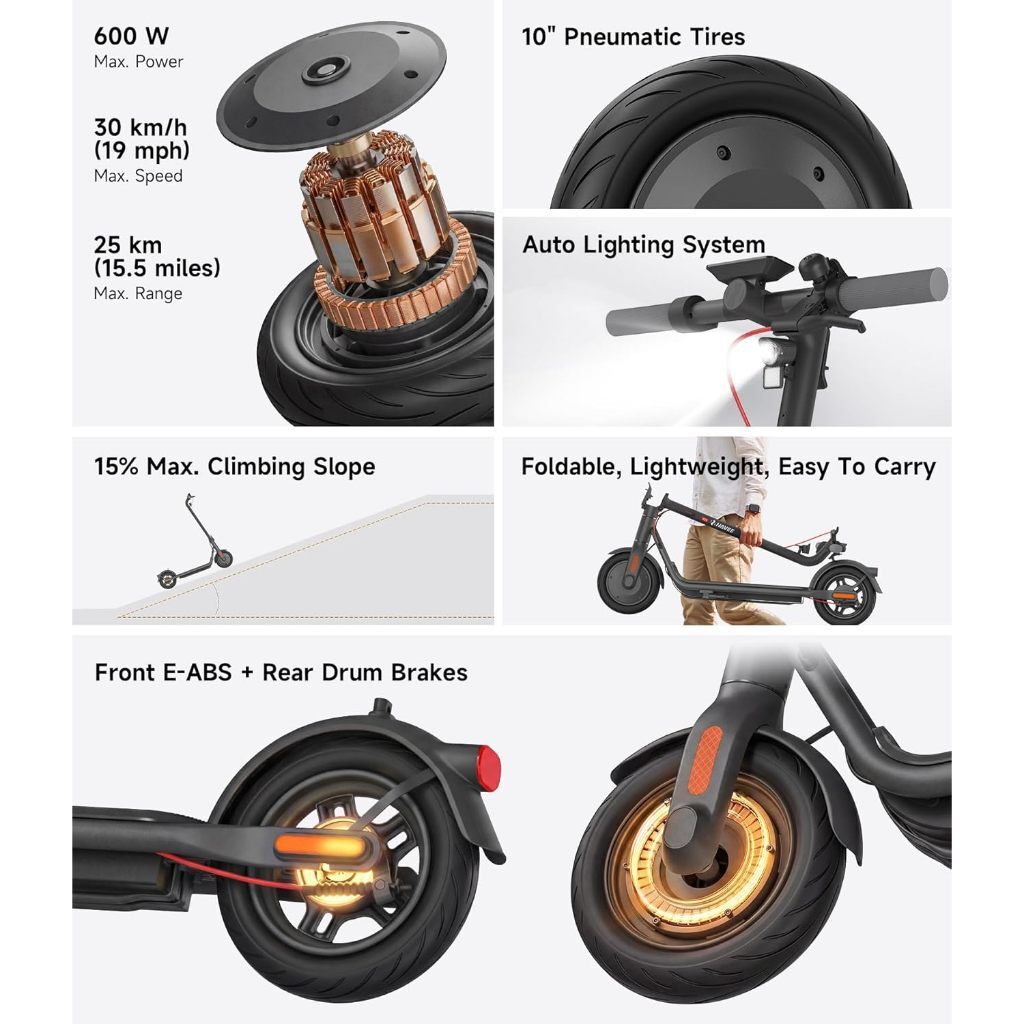 600 W
Max. Power

30 km/h
(19 mph)
Max. Speed

25 km
(15.5 miles)
Max. Range

10" Pneumatic Tires

Auto Lighting System

15% Max. Climbing Slope

Foldable, Lightweight, Easy To Carry

Front E-ABS + Rear Drum Brakes