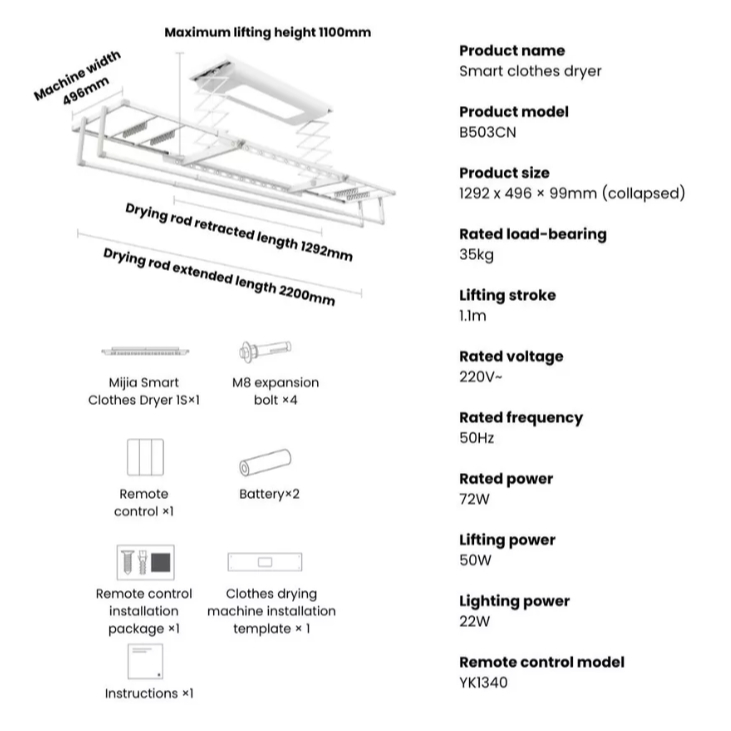 Maximum lifting height 1100mm

Machine width 496mm

Drying rod retracted length 1292mm

Drying rod extended length 2200mm

Mijia Smart Clothes Dryer 1S×1

M8 expansion bolt ×4

Remote control ×1

Battery×2

Remote control installation package ×1

Clothes drying machine installation template × 1

Instructions ×1

Product name
Smart clothes dryer

Product model
B503CN

Product size
1292 x 496 × 99mm (collapsed)

Rated load-bearing
35kg

Lifting stroke
1.1m

Rated voltage
220V~

Rated frequency
50Hz

Rated power
72W

Lifting power
50W

Lighting power
22W

Remote control model
YK1340