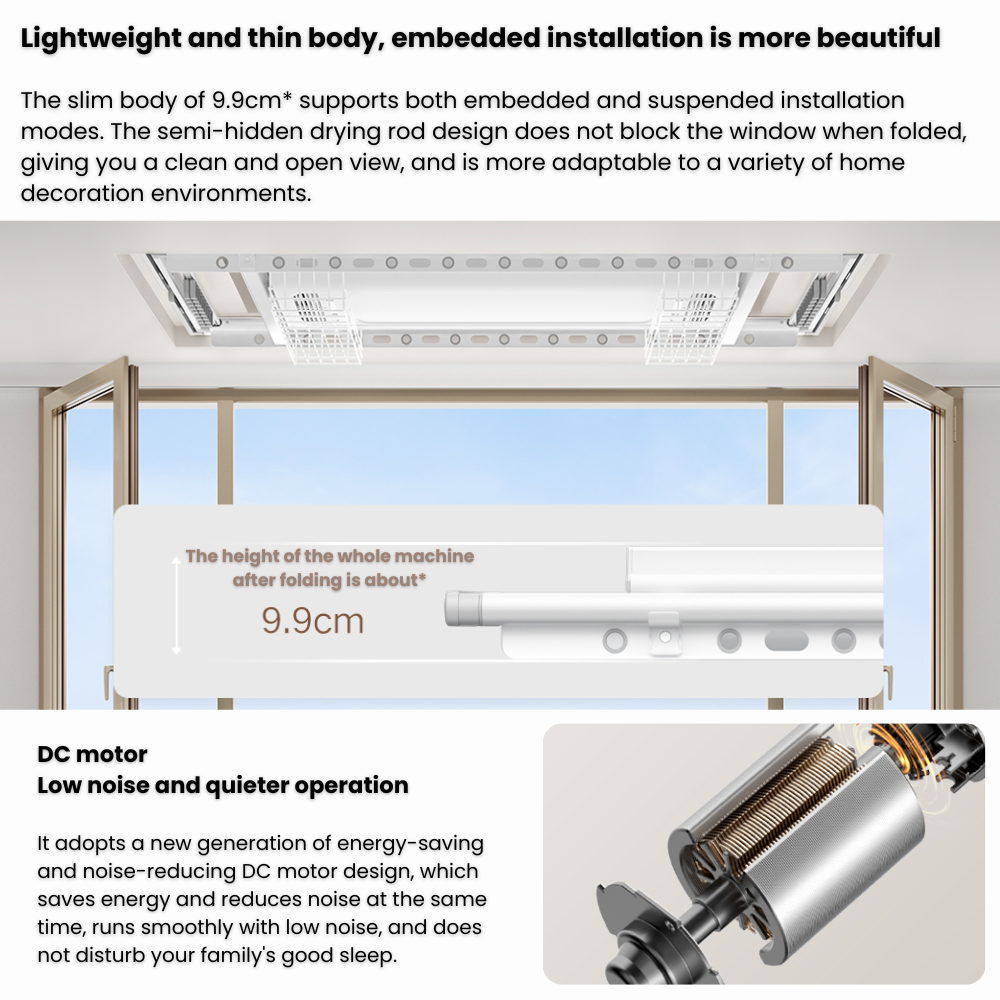 Lightweight and thin body, embedded installation is more beautiful

The slim body of 9.9cm* supports both embedded and suspended installation modes. The semi-hidden drying rod design does not block the window when folded, giving you a clean and open view, and is more adaptable to a variety of home decoration environments.

The height of the whole machine after folding is about*

9.9cm

DC motor
Low noise and quieter operation

It adopts a new generation of energy-saving and noise-reducing DC motor design, which saves energy and reduces noise at the same time, runs smoothly with low noise, and does not disturb your family's good sleep.