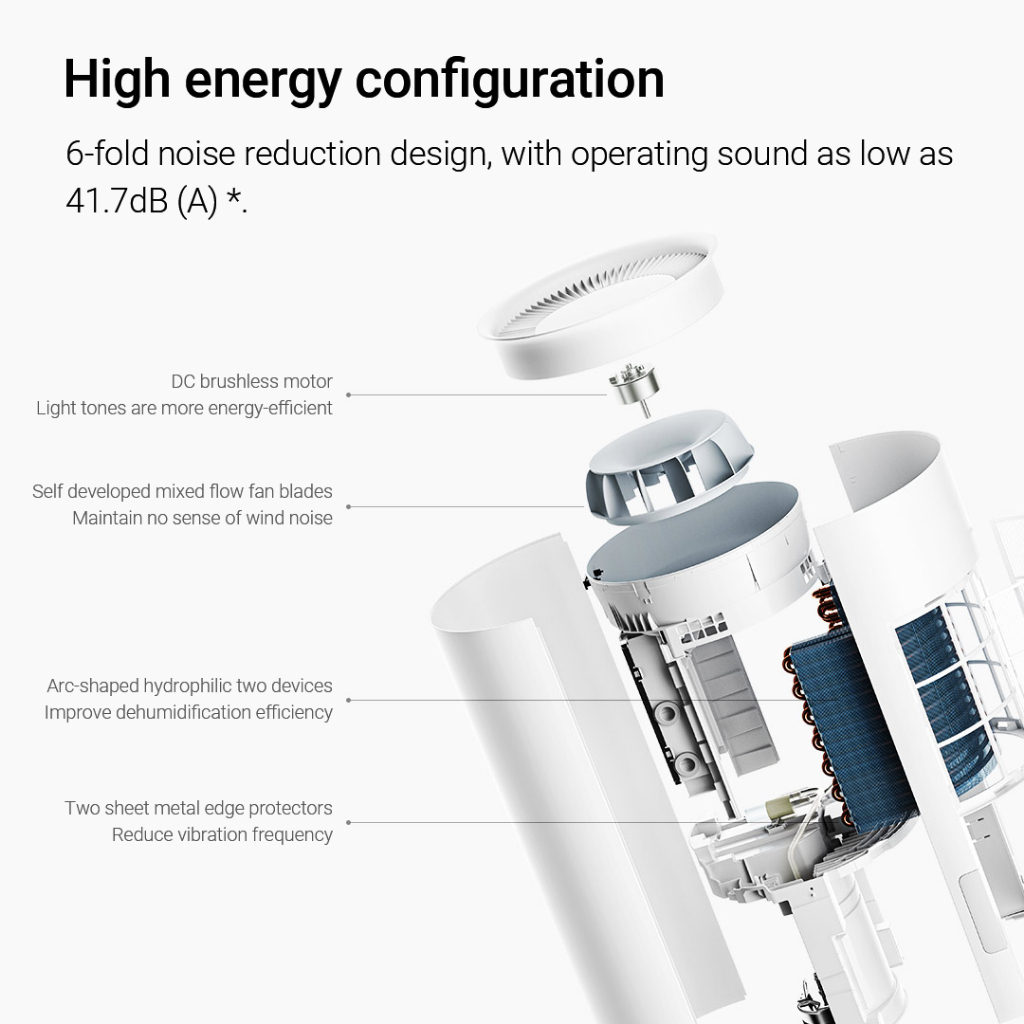 High energy configuration

6-fold noise reduction design, with operating sound as low as 41.7dB (A) *.

DC brushless motor
Light tones are more energy-efficient

Self developed mixed flow fan blades
Maintain no sense of wind noise

Arc-shaped hydrophilic two devices
Improve dehumidification efficiency

Two sheet metal edge protectors
Reduce vibration frequency