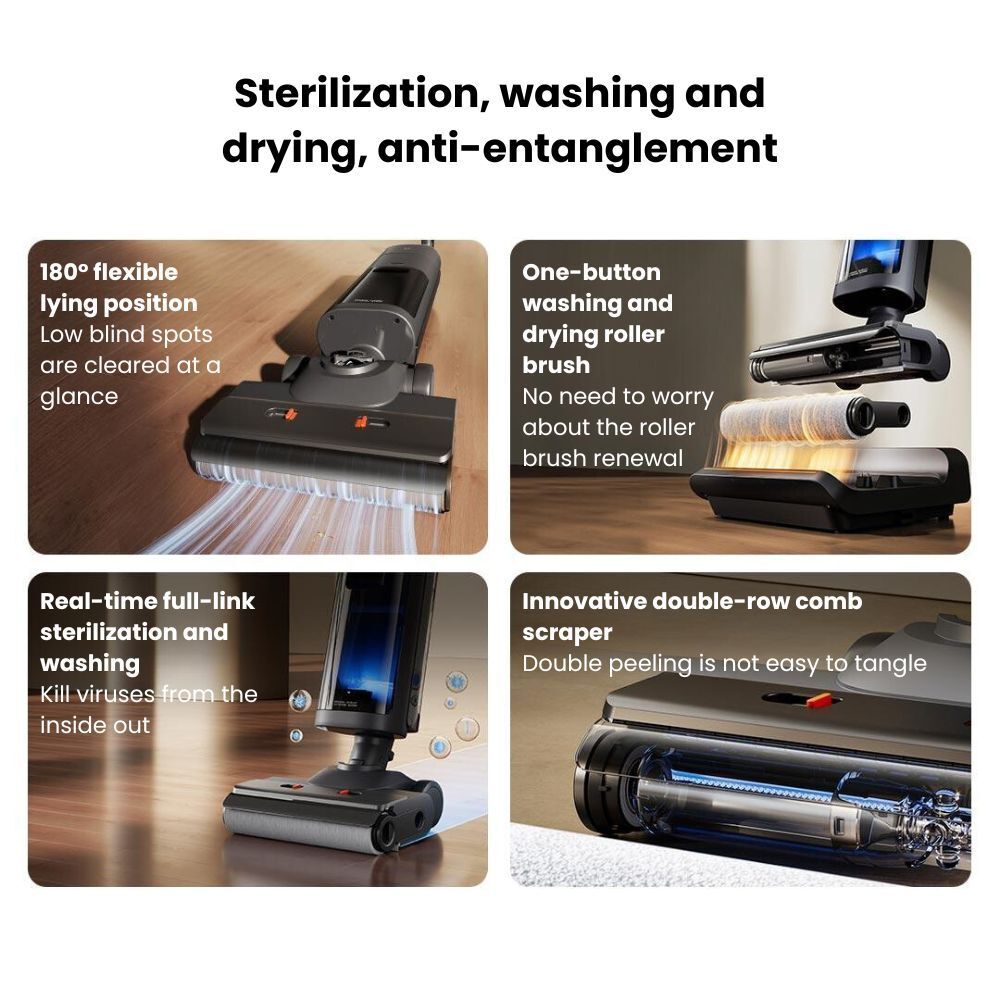 Sterilization, washing and drying, anti-entanglement

180° flexible lying position
Low blind spots are cleared at a glance

One-button washing and drying roller brush
No need to worry about the roller brush renewal

Real-time full-link sterilization and washing
Kill viruses from the inside out

Innovative double-row comb scraper
Double peeling is not easy to tangle