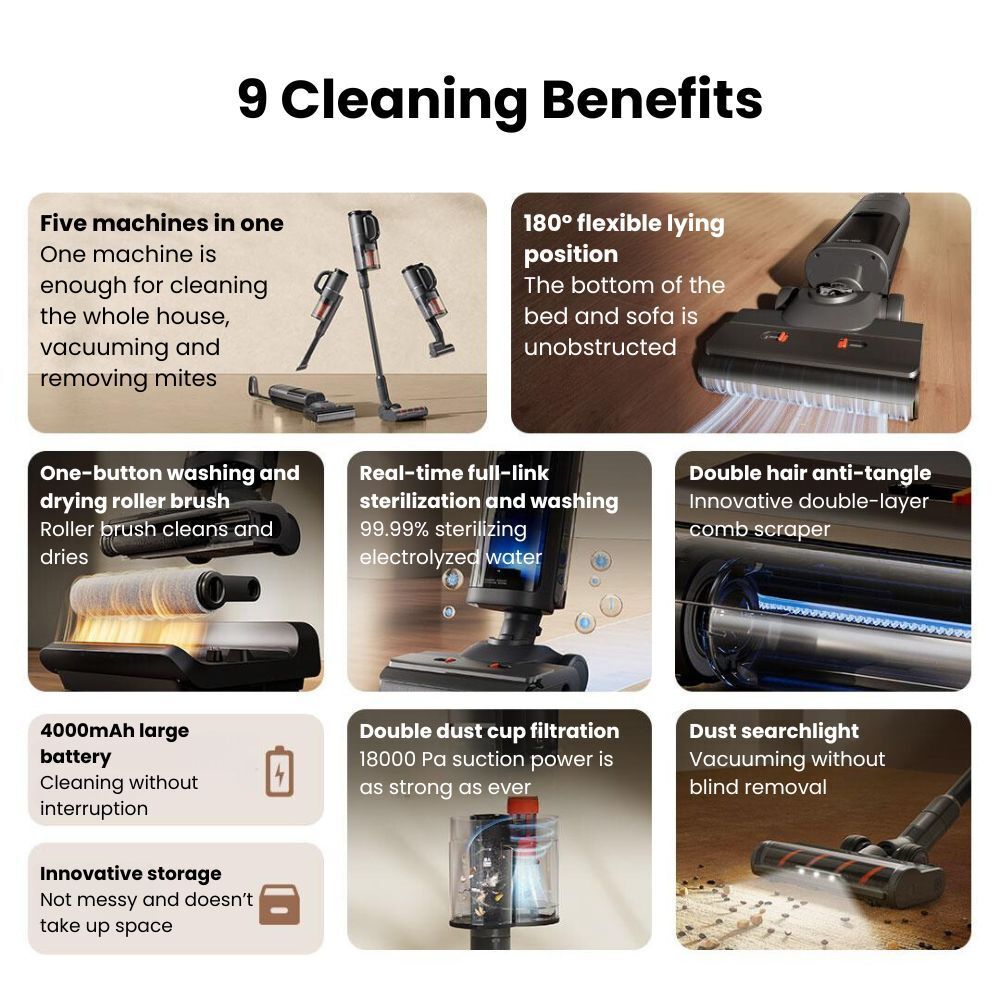 9 Cleaning Benefits

Five machines in one
One machine is enough for cleaning the whole house, vacuuming and removing mites

180° flexible lying position
The bottom of the bed and sofa is unobstructed

One-button washing and drying roller brush
Roller brush cleans and dries

Real-time full-link sterilization and washing
99.99% sterilizing electrolyzed water

Double hair anti-tangle
Innovative double-layer comb scraper

4000mAh large battery
Cleaning without interruption

Innovative storage
Not messy and doesn't take up space

Double dust cup filtration
18000 Pa suction power is as strong as ever

Dust searchlight
Vacuuming without blind removal