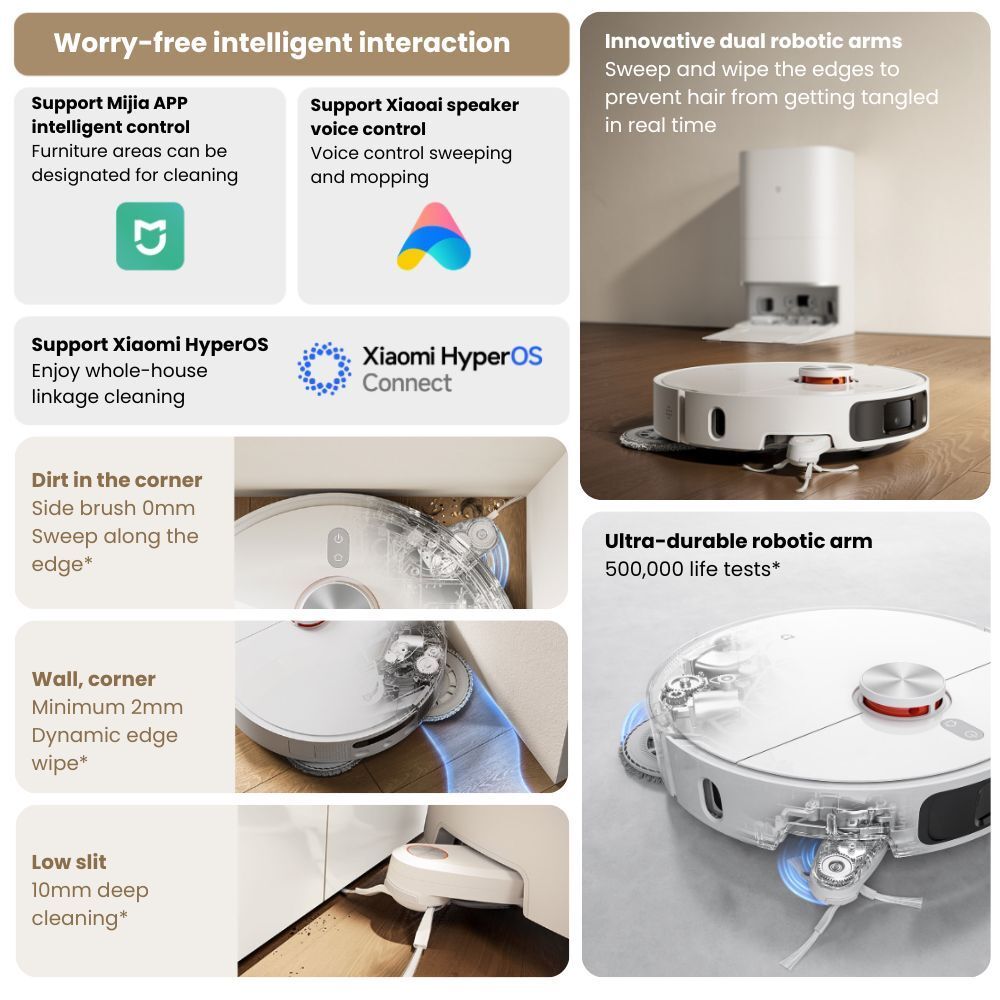 Worry-free intelligent interaction

Support Mijia APP intelligent control
Furniture areas can be designated for cleaning

Support Xiaoai speaker voice control
Voice control sweeping and mopping

Support Xiaomi HyperOS
Enjoy whole-house linkage cleaning

Xiaomi HyperOS Connect

Dirt in the corner
Side brush 0mm
Sweep along the edge*

Wall, corner
Minimum 2mm
Dynamic edge wipe*

Low slit
10mm deep cleaning*

Innovative dual robotic arms
Sweep and wipe the edges to prevent hair from getting tangled in real time

Ultra-durable robotic arm
500,000 life tests*