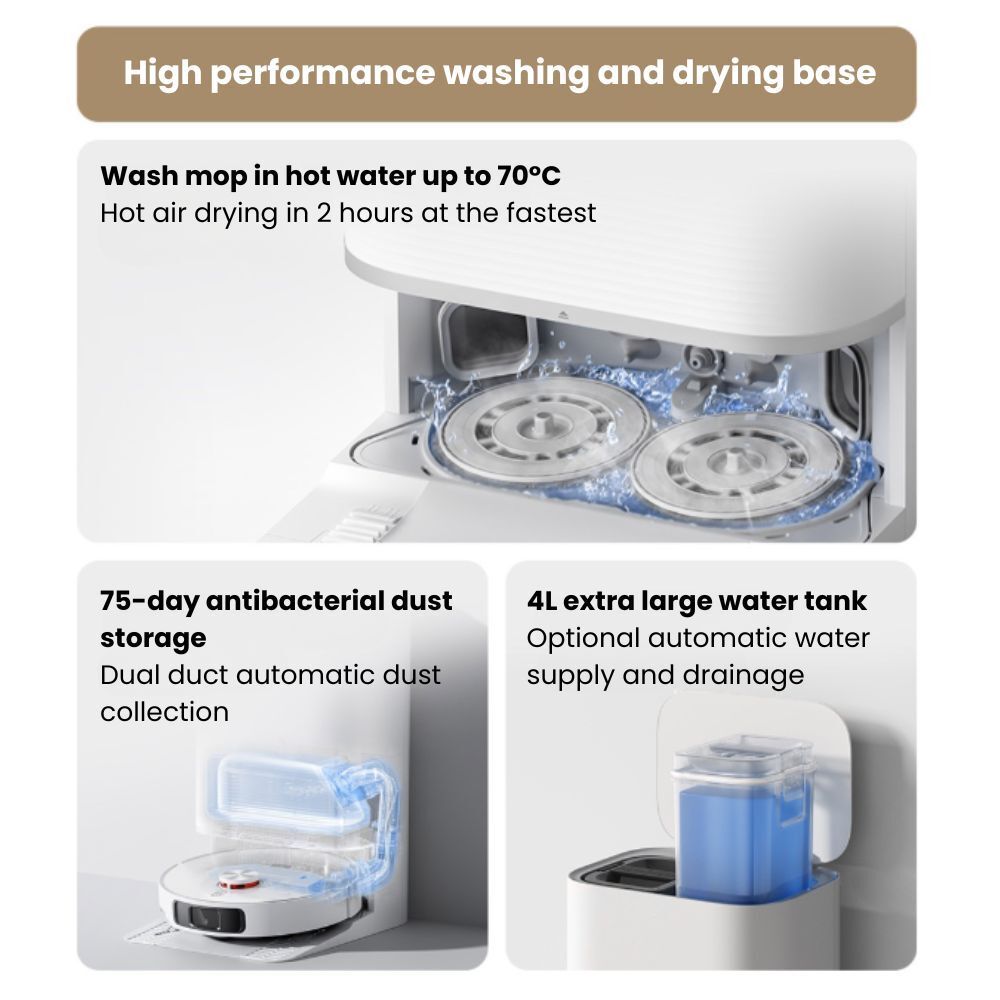 High performance washing and drying base

Wash mop in hot water up to 70°C
Hot air drying in 2 hours at the fastest

75-day antibacterial dust storage
Dual duct automatic dust collection

4L extra large water tank
Optional automatic water supply and drainage