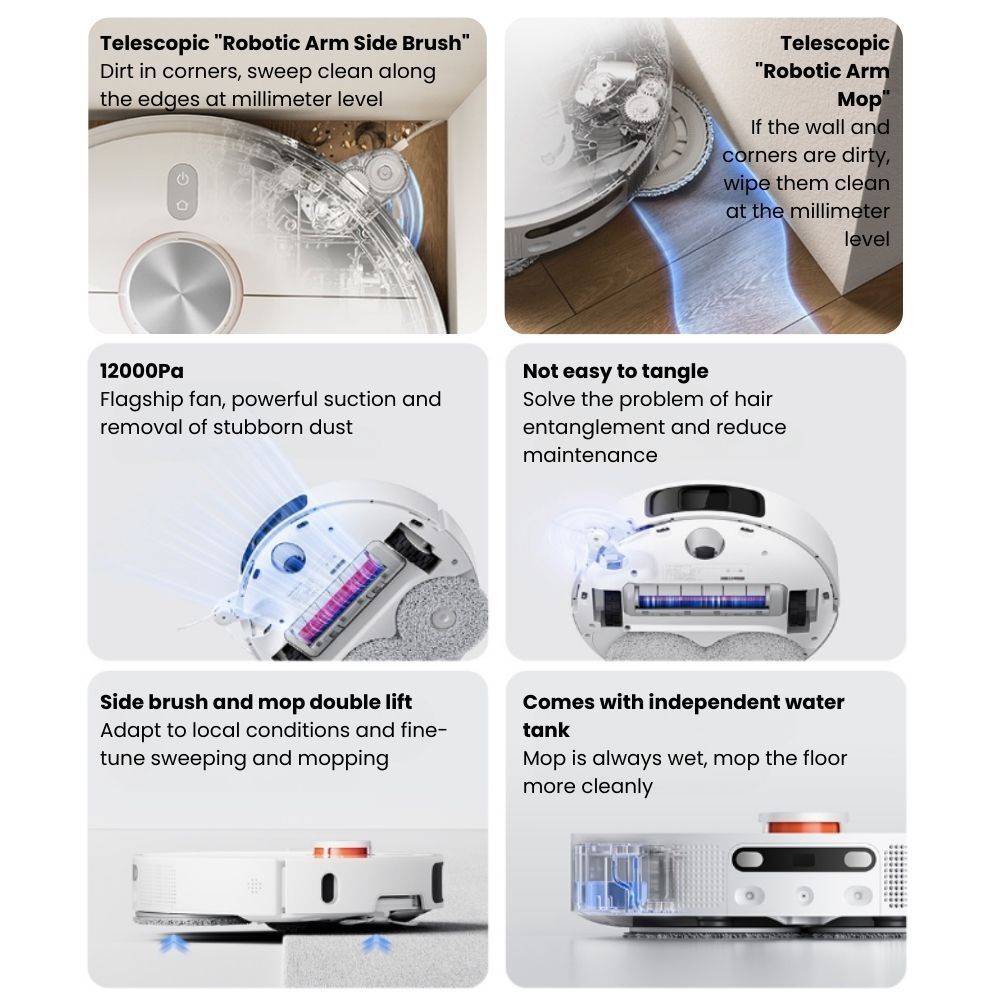 Telescopic "Robotic Arm Side Brush"
Dirt in corners, sweep clean along the edges at millimeter level

Telescopic "Robotic Arm Mop"
If the wall and corners are dirty, wipe them clean at the millimeter level

12000Pa
Flagship fan, powerful suction and removal of stubborn dust

Not easy to tangle
Solve the problem of hair entanglement and reduce maintenance

Side brush and mop double lift
Adapt to local conditions and fine-tune sweeping and mopping

Comes with independent water tank
Mop is always wet, mop the floor more cleanly