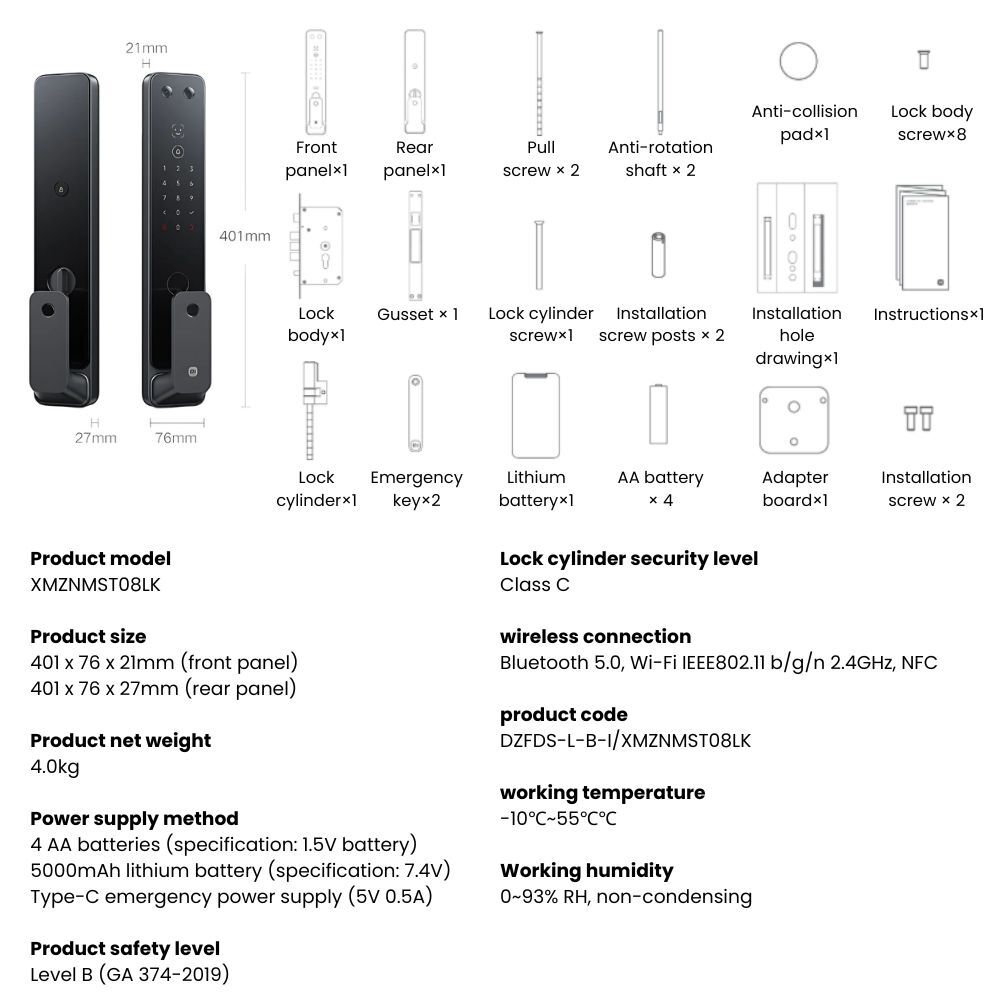 21mm

401mm

27mm

76mm

Front panel×1

Rear panel×1

Pull screw × 2

Anti-rotation shaft × 2

Anti-collision pad×1

Lock body screw×8

Lock body×1

Gusset × 1

Lock cylinder screw×1

Installation screw posts × 2

Installation hole drawing×1

Instructions×1

Lock cylinder×1

Emergency key×2

Lithium battery×1

AA battery × 4

Adapter board×1

Installation screw × 2

**Product model**
XMZNMST08LK

**Product size**
401 x 76 x 21mm (front panel)
401 x 76 x 27mm (rear panel)

**Product net weight**
4.0kg

**Power supply method**
4 AA batteries (specification: 1.5V battery)
5000mAh lithium battery (specification: 7.4V)
Type-C emergency power supply (5V 0.5A)

**Product safety level**
Level B (GA 374-2019)

**Lock cylinder security level**
Class C

**wireless connection**
Bluetooth 5.0, Wi-Fi IEEE802.11 b/g/n 2.4GHz, NFC

**product code**
DZFDS-L-B-I/XMZNMST08LK

**working temperature**
-10℃~55℃℃

**Working humidity**
0~93% RH, non-condensing