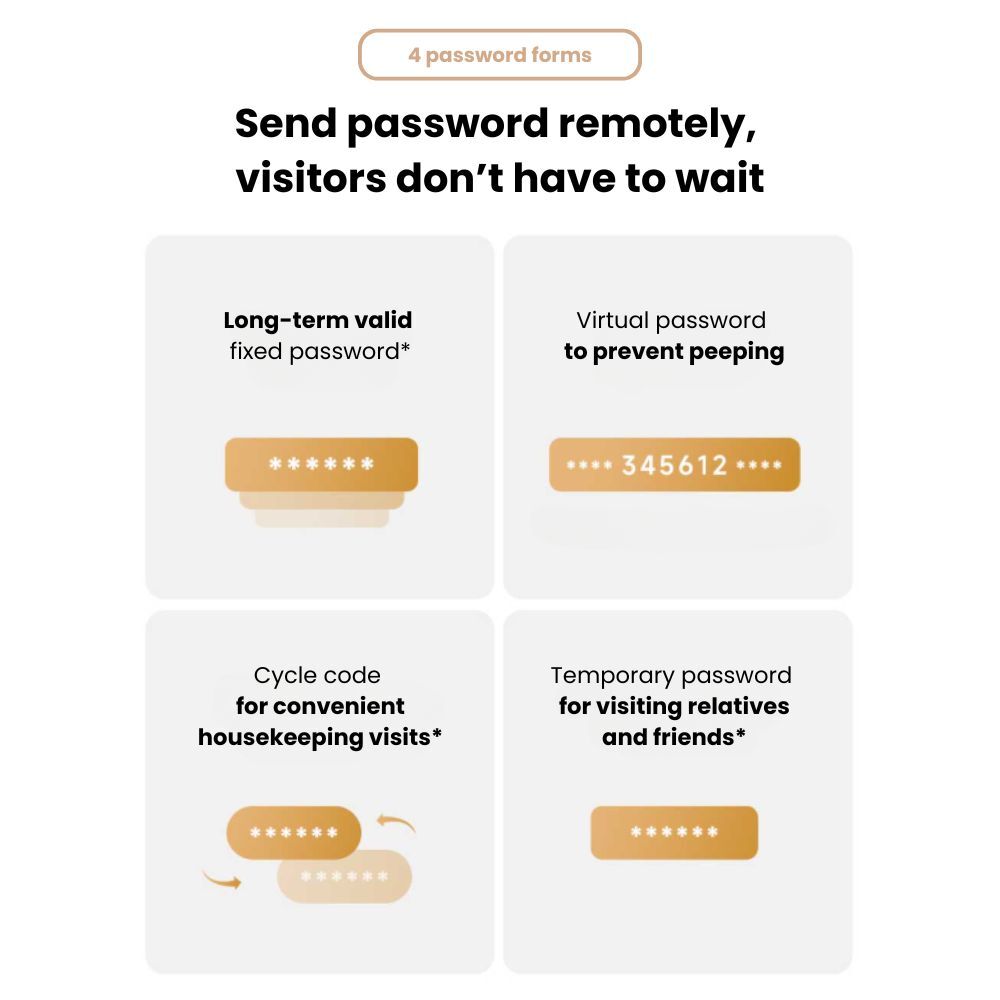 4 password forms

Send password remotely, visitors don't have to wait

Long-term valid fixed password*

******

Virtual password to prevent peeping

**** 345612 ****

Cycle code for convenient housekeeping visits*

******

******

Temporary password for visiting relatives and friends*

******