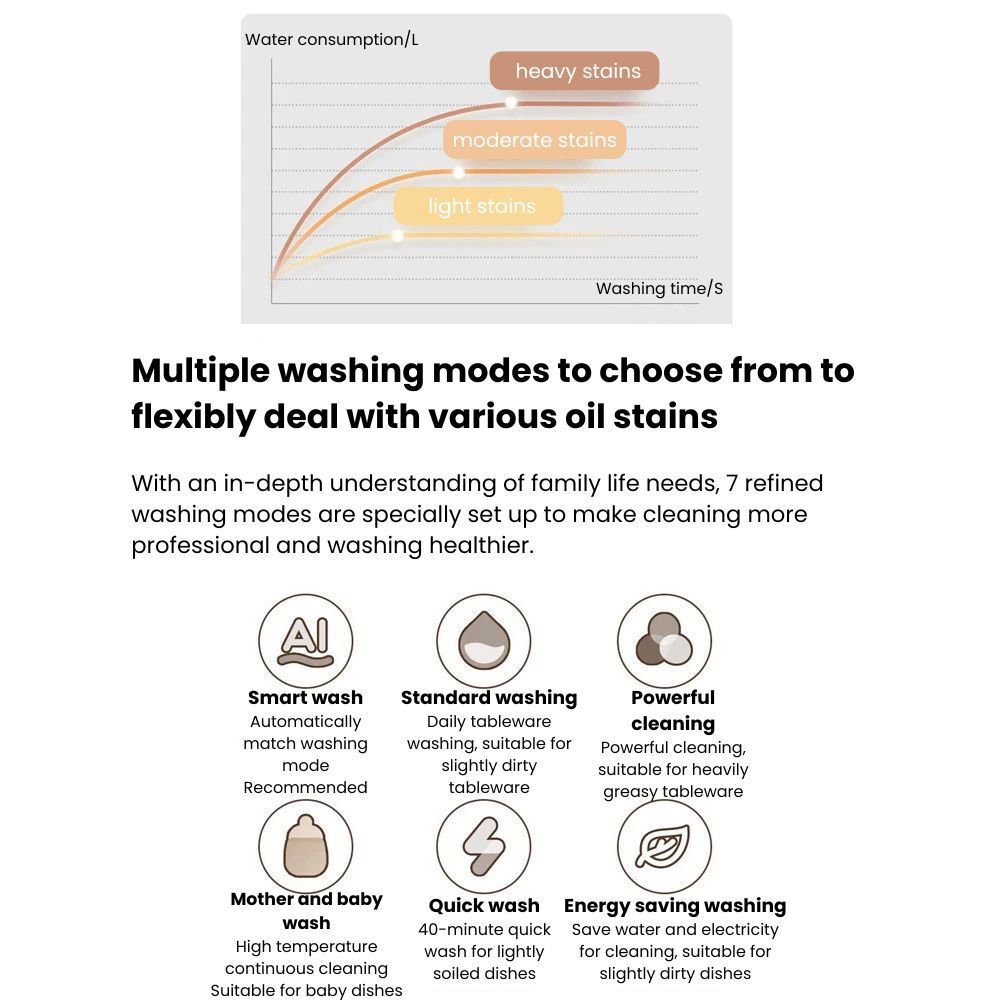 Water consumption/L

heavy stains

moderate stains

light stains

Washing time/S

Multiple washing modes to choose from to flexibly deal with various oil stains

With an in-depth understanding of family life needs, 7 refined washing modes are specially set up to make cleaning more professional and washing healthier.

AI

Smart wash
Automatically match washing mode Recommended

Standard washing
Daily tableware washing, suitable for slightly dirty tableware

Powerful cleaning
Powerful cleaning, suitable for heavily greasy tableware

Mother and baby wash
High temperature continuous cleaning Suitable for baby dishes

Quick wash
40-minute quick wash for lightly soiled dishes

Energy saving washing
Save water and electricity for cleaning, suitable for slightly dirty dishes