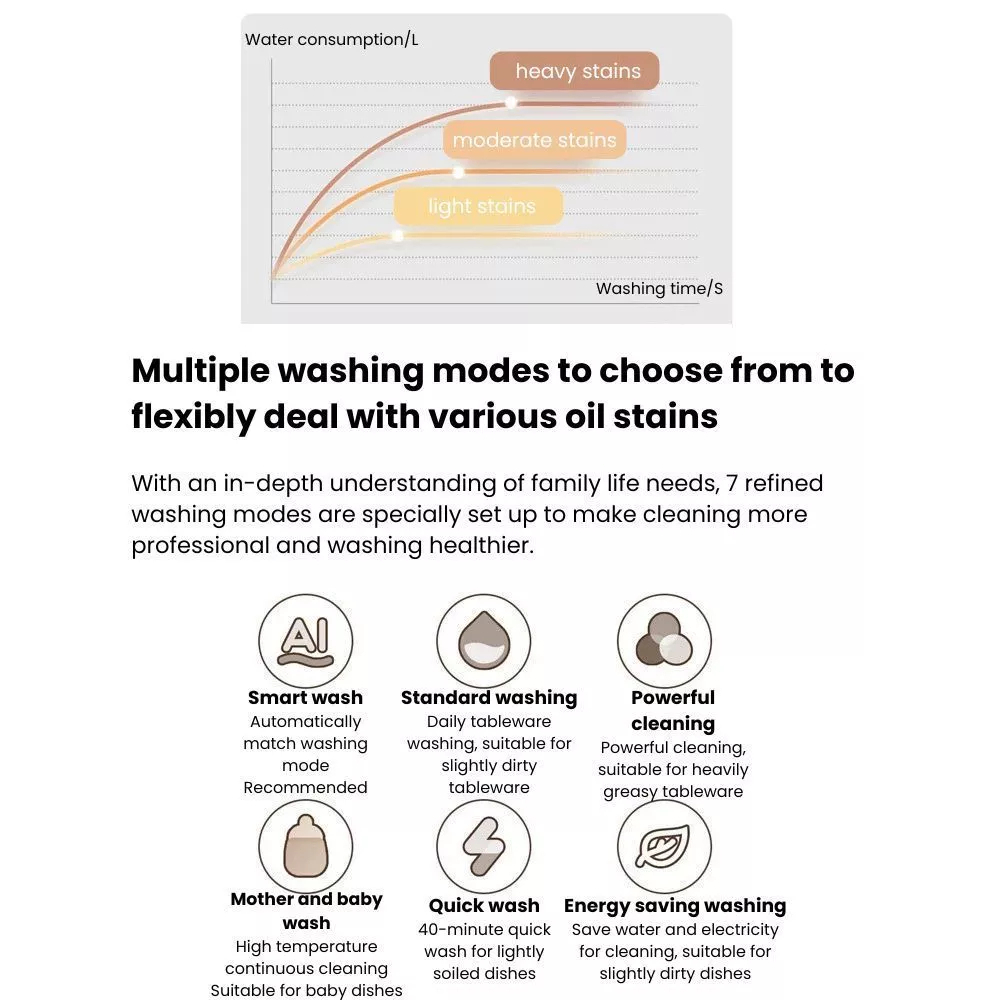 Water consumption/L

heavy stains

moderate stains

light stains

Washing time/S

Multiple washing modes to choose from to flexibly deal with various oil stains

With an in-depth understanding of family life needs, 7 refined washing modes are specially set up to make cleaning more professional and washing healthier.

AI

Smart wash
Automatically match washing mode
Recommended

Standard washing
Daily tableware washing, suitable for slightly dirty tableware

Powerful cleaning
Powerful cleaning, suitable for heavily greasy tableware

Mother and baby wash
High temperature continuous cleaning
Suitable for baby dishes

Quick wash
40-minute quick wash for lightly soiled dishes

Energy saving washing
Save water and electricity for cleaning, suitable for slightly dirty dishes