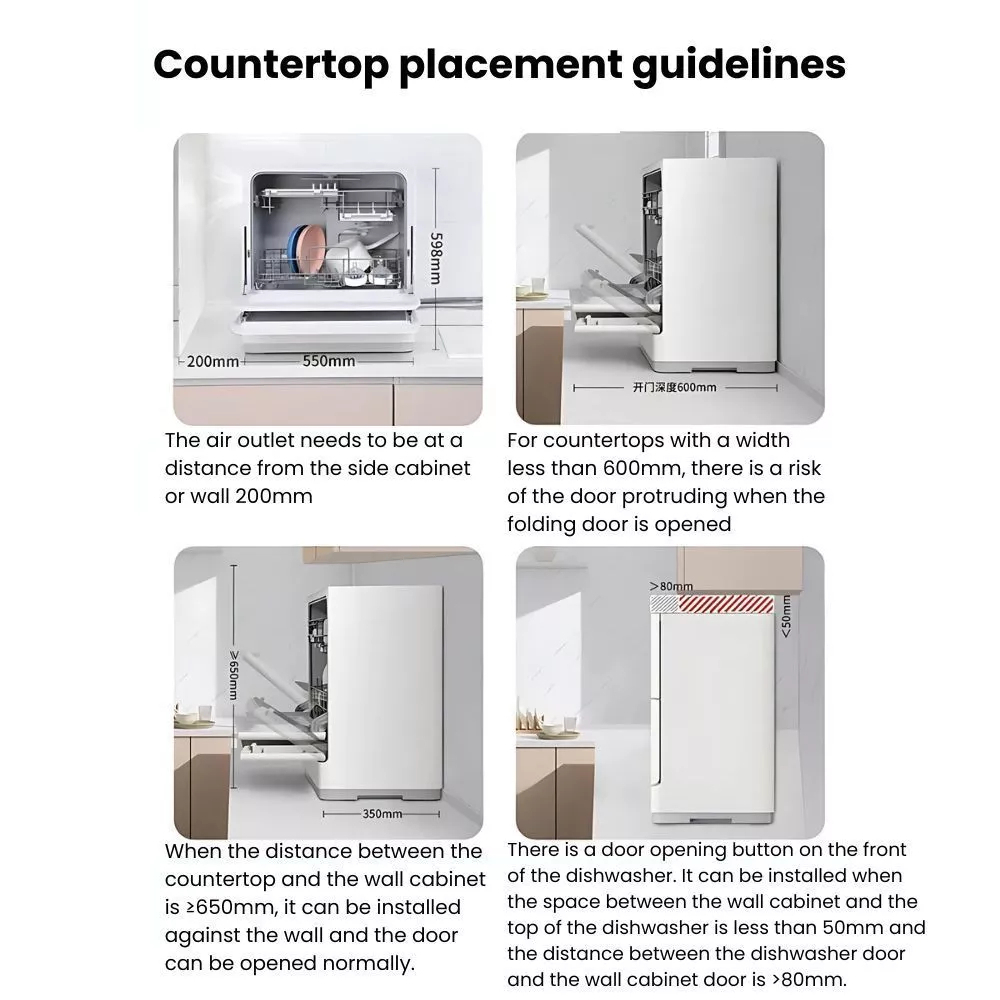 Countertop placement guidelines

598mm

200mm

550mm

The air outlet needs to be at a distance from the side cabinet or wall 200mm

开门深度600mm

For countertops with a width less than 600mm, there is a risk of the door protruding when the folding door is opened

≥650mm

350mm

When the distance between the countertop and the wall cabinet is ≥650mm, it can be installed against the wall and the door can be opened normally.

>80mm

<50mm

There is a door opening button on the front of the dishwasher. It can be installed when the space between the wall cabinet and the top of the dishwasher is less than 50mm and the distance between the dishwasher door and the wall cabinet door is >80mm.