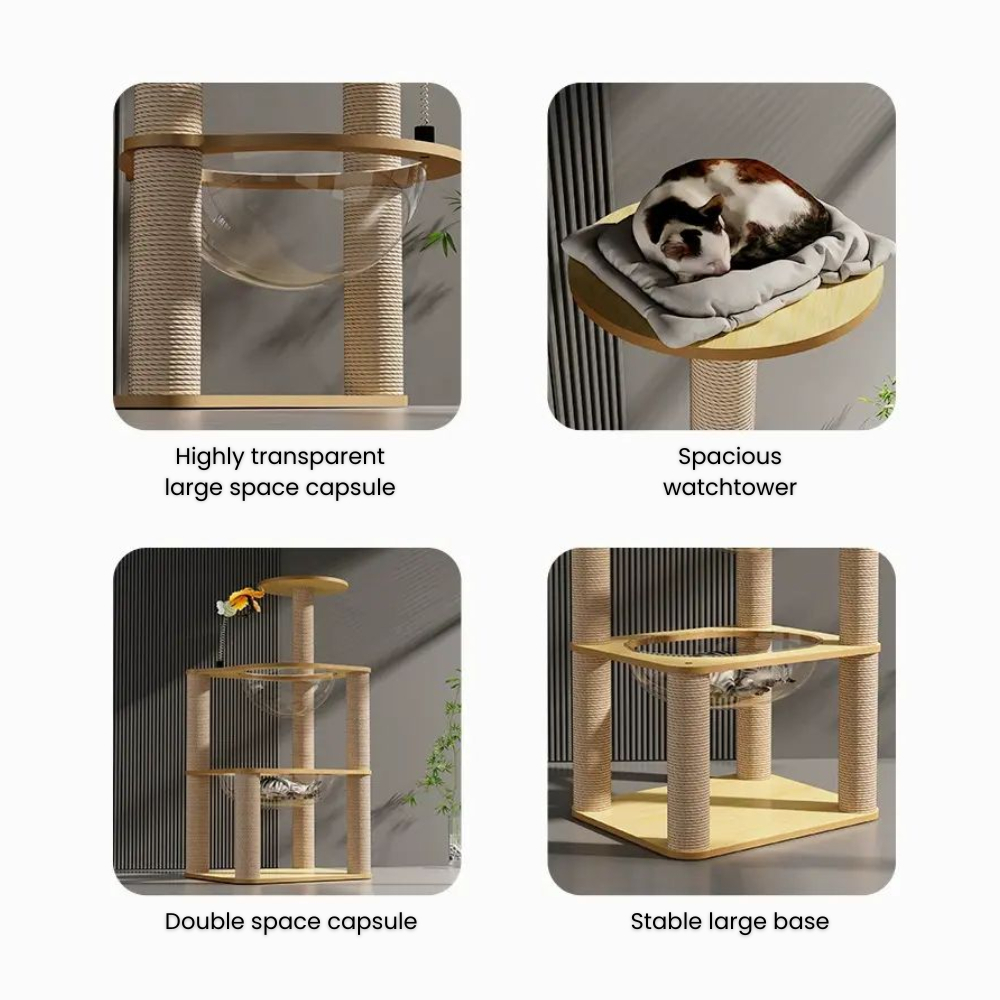 Highly transparent large space capsule

Spacious watchtower

Double space capsule

Stable large base