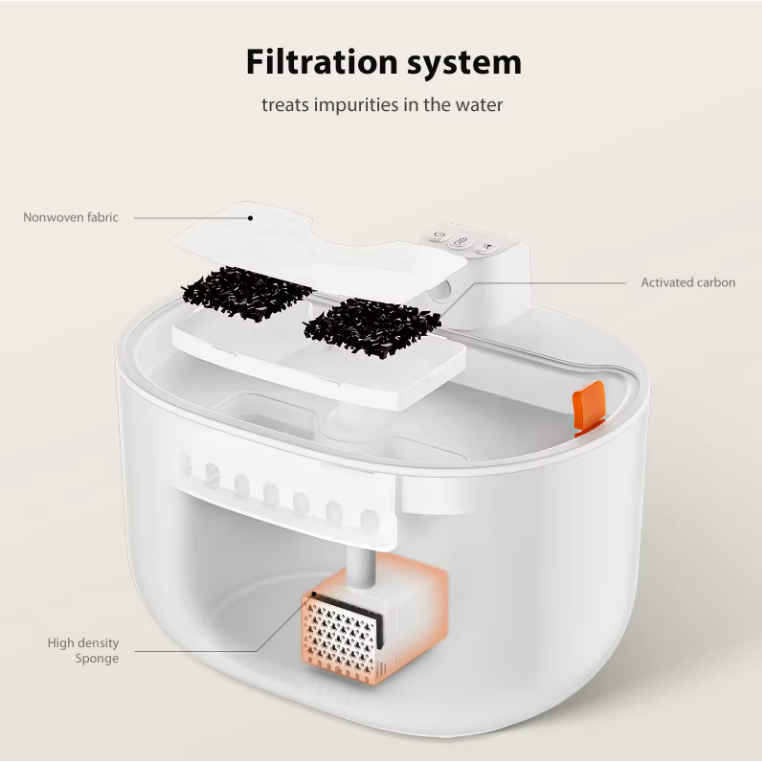 Filtration system

treats impurities in the water

Nonwoven fabric

Activated carbon

High density Sponge