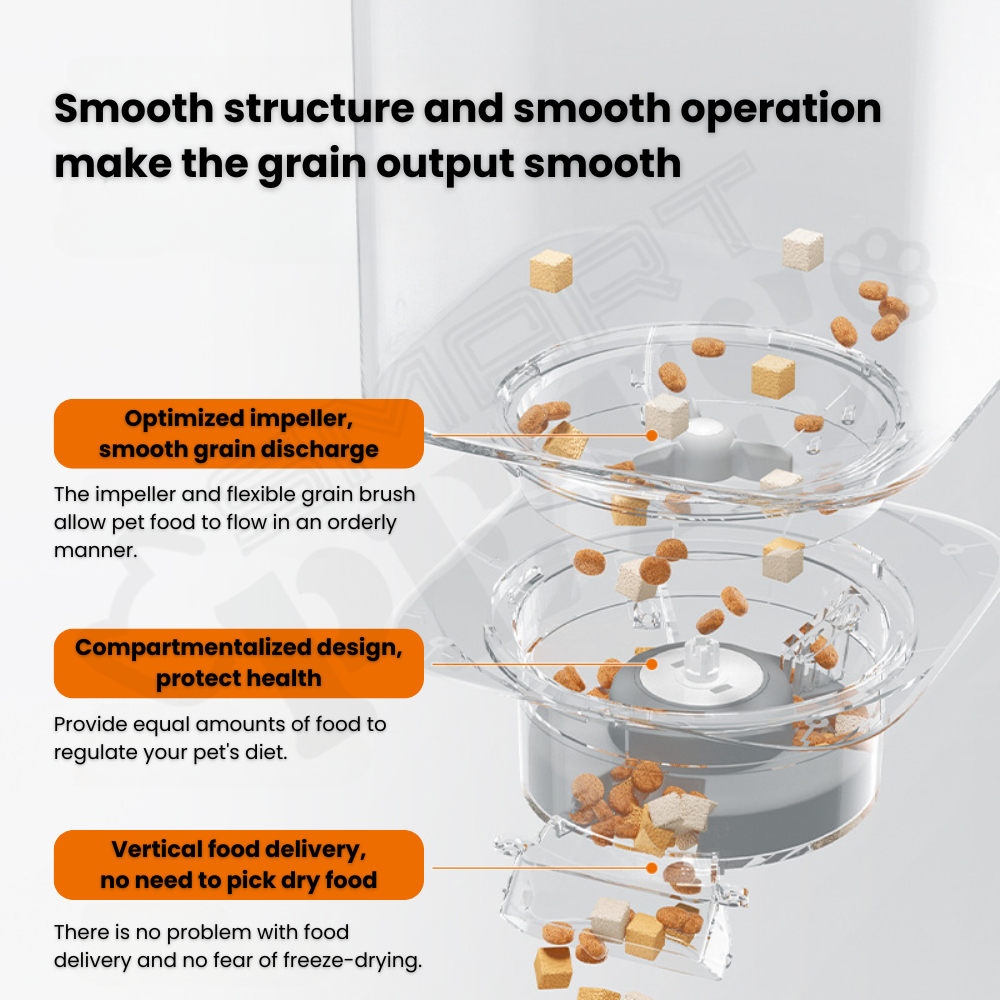 Smooth structure and smooth operation make the grain output smooth

Optimized impeller, smooth grain discharge

The impeller and flexible grain brush allow pet food to flow in an orderly manner.

Compartmentalized design, protect health

Provide equal amounts of food to regulate your pet's diet.

Vertical food delivery, no need to pick dry food

There is no problem with food delivery and no fear of freeze-drying.