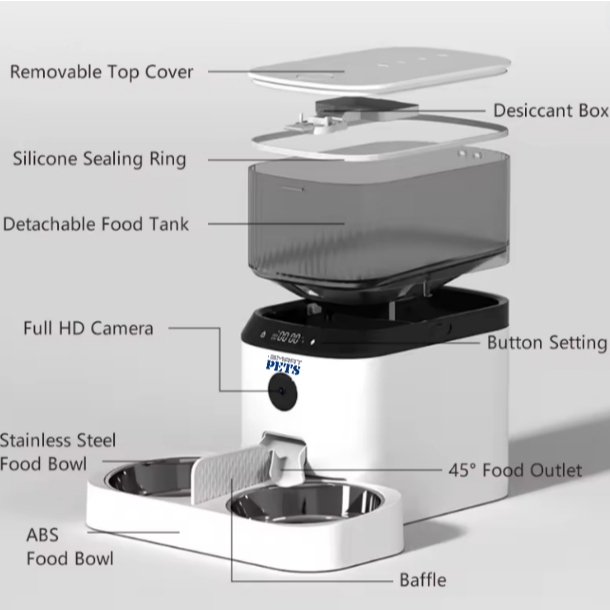 Removable Top Cover

Desiccant Box

Silicone Sealing Ring

Detachable Food Tank

Full HD Camera

00:00

Button Setting

SMART PETS

Stainless Steel Food Bowl

45° Food Outlet

ABS Food Bowl

Baffle