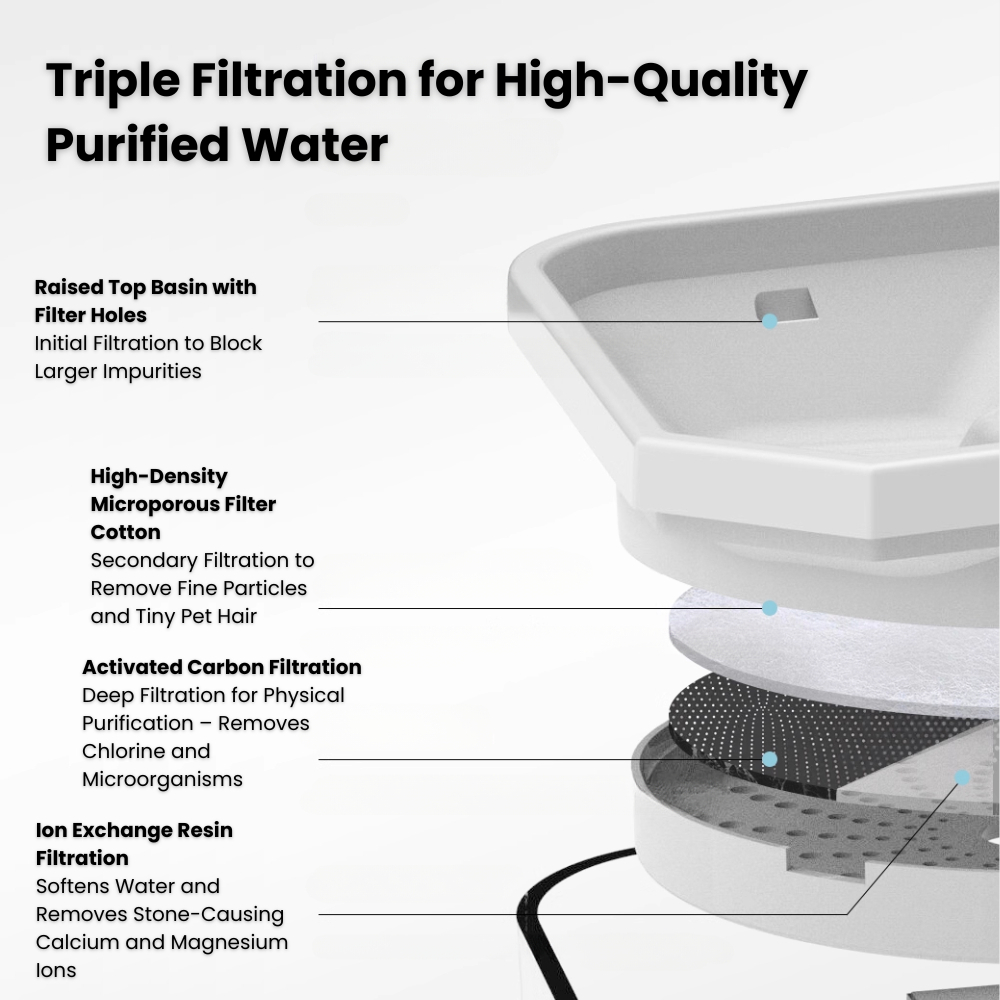 Triple Filtration for High-Quality Purified Water

Raised Top Basin with Filter Holes
Initial Filtration to Block Larger Impurities

High-Density Microporous Filter Cotton
Secondary Filtration to Remove Fine Particles and Tiny Pet Hair

Activated Carbon Filtration
Deep Filtration for Physical Purification – Removes Chlorine and Microorganisms

Ion Exchange Resin Filtration
Softens Water and Removes Stone-Causing Calcium and Magnesium Ions