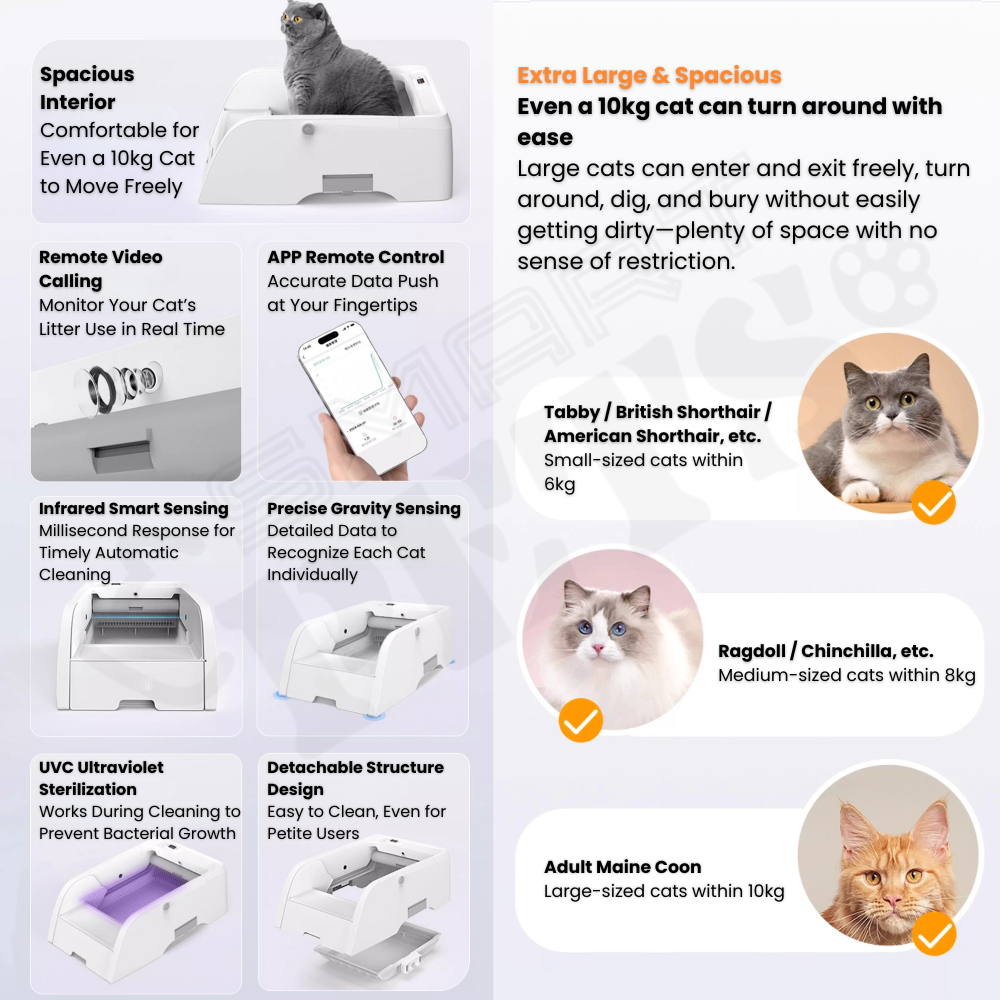 Spacious Interior
Comfortable for Even a 10kg Cat to Move Freely

Remote Video Calling
Monitor Your Cat's Litter Use in Real Time

APP Remote Control
Accurate Data Push at Your Fingertips

Infrared Smart Sensing
Millisecond Response for Timely Automatic Cleaning_

Precise Gravity Sensing
Detailed Data to Recognize Each Cat Individually

UVC Ultraviolet Sterilization
Works During Cleaning to Prevent Bacterial Growth

Detachable Structure Design
Easy to Clean, Even for Petite Users

Extra Large & Spacious
Even a 10kg cat can turn around with ease
Large cats can enter and exit freely, turn around, dig, and bury without easily getting dirty—plenty of space with no sense of restriction.

Tabby / British Shorthair / American Shorthair, etc.
Small-sized cats within 6kg

Ragdoll / Chinchilla, etc.
Medium-sized cats within 8kg

Adult Maine Coon
Large-sized cats within 10kg