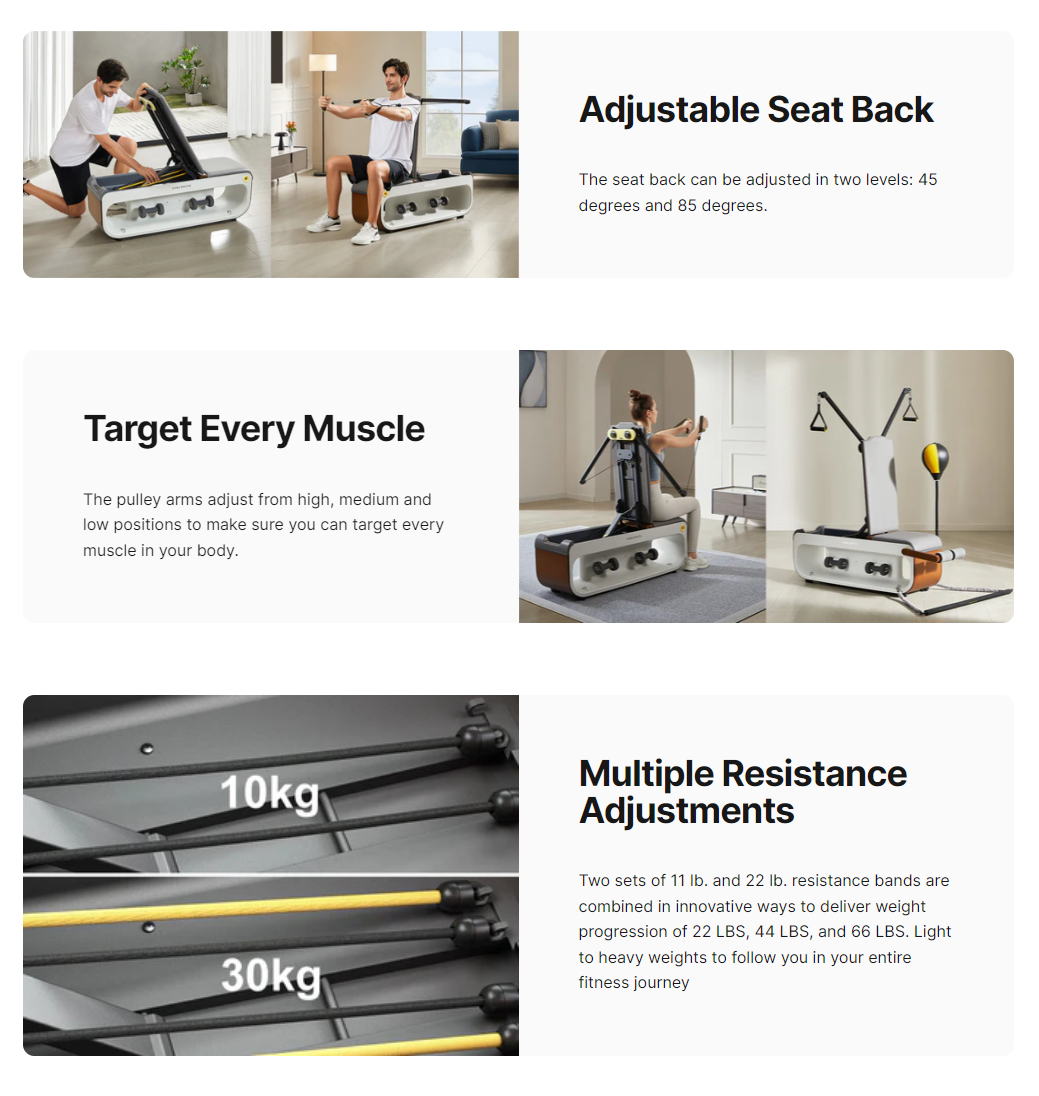 Adjustable Seat Back

The seat back can be adjusted in two levels: 45 degrees and 85 degrees.

Target Every Muscle

The pulley arms adjust from high, medium and low positions to make sure you can target every muscle in your body.

10kg

30kg

Multiple Resistance Adjustments

Two sets of 11 lb. and 22 lb. resistance bands are combined in innovative ways to deliver weight progression of 22 LBS, 44 LBS, and 66 LBS. Light to heavy weights to follow you in your entire fitness journey